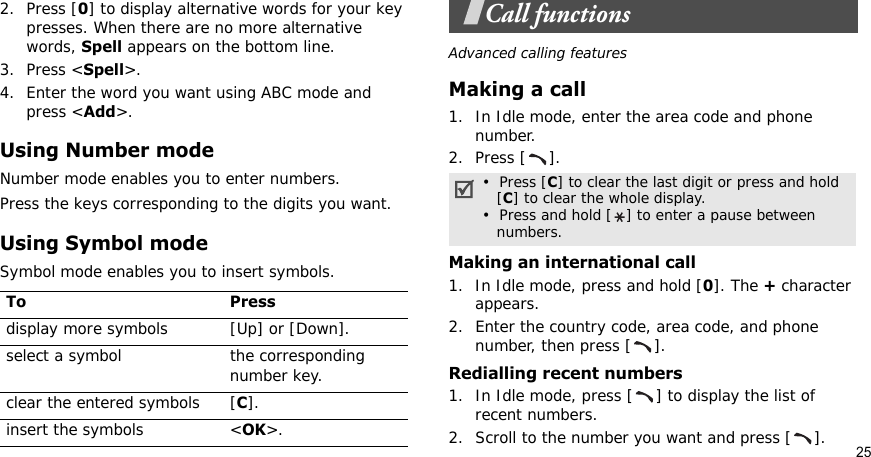 2. Press [0] to display alternative words for your key presses. When there are no more alternative words, Spell appears on the bottom line.
3. Press <Spell>.
4. Enter the word you want using ABC mode and press <Add>.

Using Number mode

Number mode enables you to enter numbers.

Press the keys corresponding to the digits you want.

Using Symbol mode

Symbol mode enables you to insert symbols.

| To | Press |
|---|---|
| display more symbols | [Up] or [Down]. |
| select a symbol | the corresponding number key. |
| clear the entered symbols | [C]. |
| insert the symbols | <OK>. |

Call functions

Advanced calling features

Making a call

1. In Idle mode, enter the area code and phone number.
2. Press [ ].

• Press [C] to clear the last digit or press and hold [C] to clear the whole display.
• Press and hold [ ] to enter a pause between numbers.

Making an international call

1. In Idle mode, press and hold [0]. The + character appears.
2. Enter the country code, area code, and phone number, then press [ ].

Redialling recent numbers

1. In Idle mode, press [ ] to display the list of recent numbers.
2. Scroll to the number you want and press [ ].

25