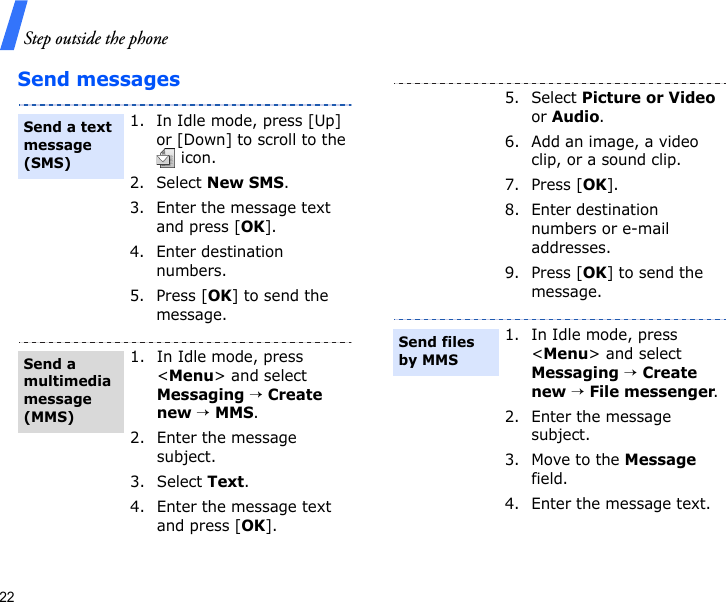 Step outside the phone

Send messages

Send a text message (SMS)

1. In Idle mode, press [Up] or [Down] to scroll to the icon.

2. Select New SMS.

3. Enter the message text and press [OK].

4. Enter destination numbers.

5. Press [OK] to send the message.

Send a multimedia message (MMS)

1. In Idle mode, press <Menu> and select Messaging → Create new → MMS.

2. Enter the message subject.

3. Select Text.

4. Enter the message text and press [OK].

5. Select Picture or Video or Audio.

6. Add an image, a video clip, or a sound clip.

7. Press [OK].

8. Enter destination numbers or e-mail addresses.

9. Press [OK] to send the message.

Send files by MMS

1. In Idle mode, press <Menu> and select Messaging → Create new → File messenger.

2. Enter the message subject.

3. Move to the Message field.

4. Enter the message text.

22