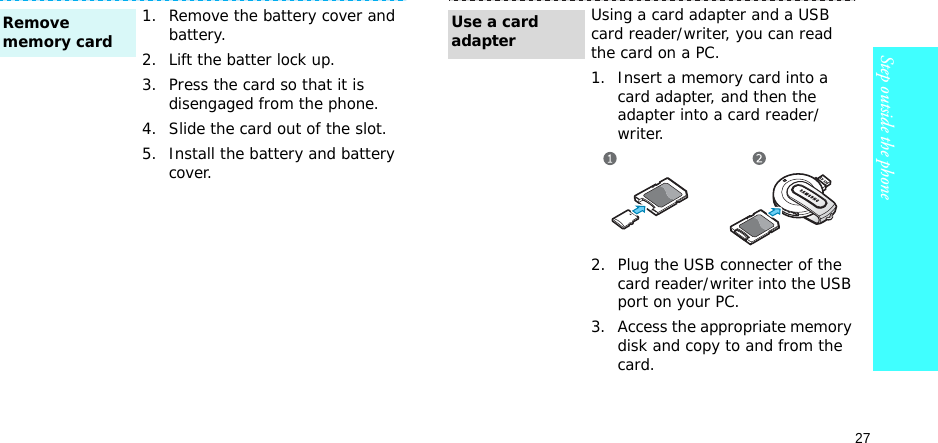 Remove memory card

1. Remove the battery cover and battery.
2. Lift the batter lock up.
3. Press the card so that it is disengaged from the phone.
4. Slide the card out of the slot.
5. Install the battery and battery cover.

Use a card adapter

Using a card adapter and a USB card reader/writer, you can read the card on a PC.

1. Insert a memory card into a card adapter, and then the adapter into a card reader/writer.

1
2

SAMSUNG

2. Plug the USB connecter of the card reader/writer into the USB port on your PC.
3. Access the appropriate memory disk and copy to and from the card.

Step outside the phone

27