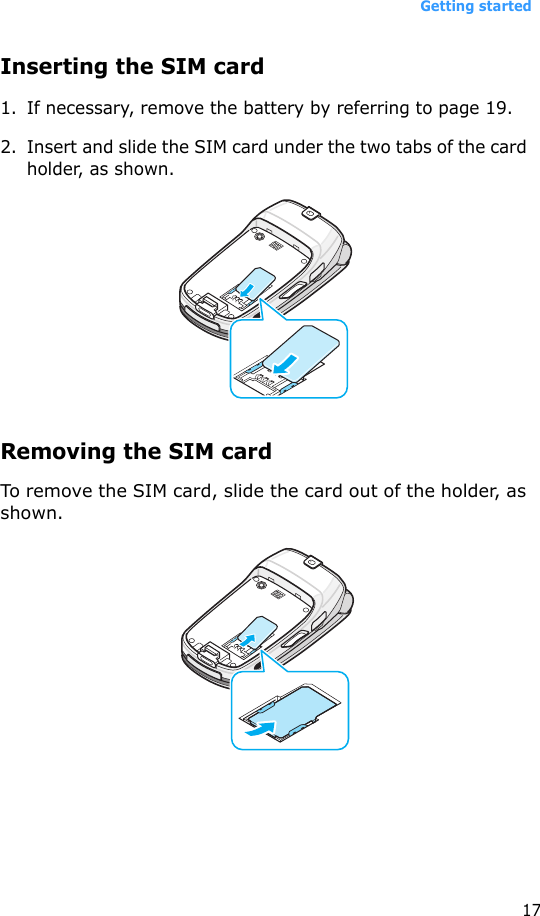 Getting started

Inserting the SIM card

1. If necessary, remove the battery by referring to page 19.

2. Insert and slide the SIM card under the two tabs of the card holder, as shown.

Removing the SIM card

To remove the SIM card, slide the card out of the holder, as shown.

17