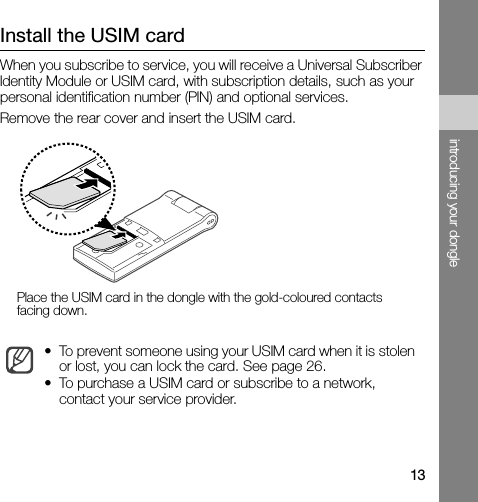 Install the USIM card

When you subscribe to service, you will receive a Universal Subscriber Identity Module or USIM card, with subscription details, such as your personal identification number (PIN) and optional services.

Remove the rear cover and insert the USIM card.

Place the USIM card in the dongle with the gold-coloured contacts facing down.

• To prevent someone using your USIM card when it is stolen or lost, you can lock the card. See page 26.
• To purchase a USIM card or subscribe to a network, contact your service provider.

introducing your dongle

13