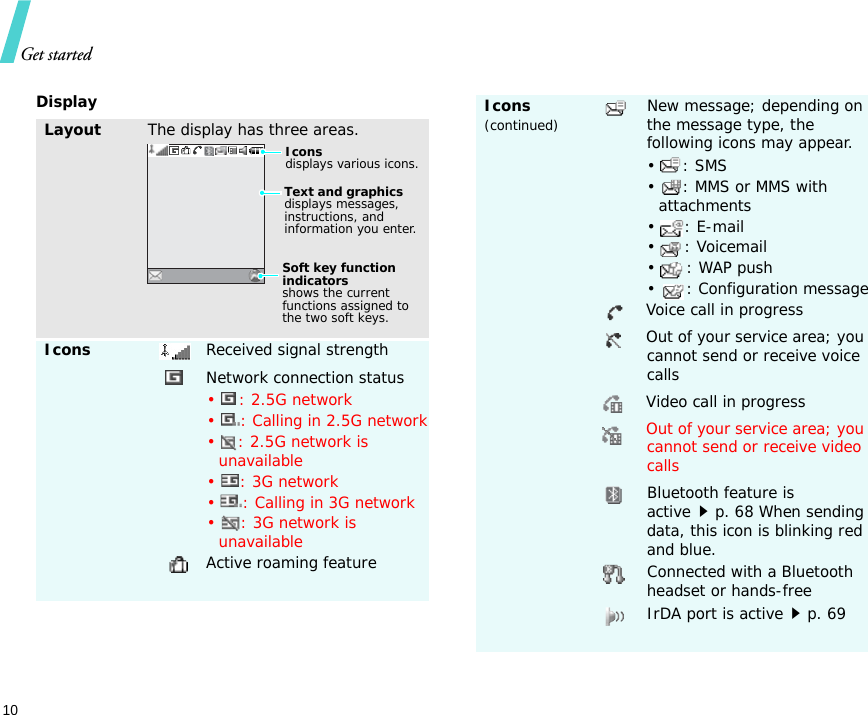 Get started

Display

Layout

The display has three areas.

Icons
displays various icons.

Text and graphics
displays messages, instructions, and information you enter.

Soft key function indicators
shows the current functions assigned to the two soft keys.

Icons

Received signal strength

Network connection status
• : 2.5G network
• : Calling in 2.5G network
• : 2.5G network is unavailable
• : 3G network
• : Calling in 3G network
• : 3G network is unavailable

Active roaming feature

Icons (continued)

New message; depending on the message type, the following icons may appear.
• : SMS
• : MMS or MMS with attachments
• : E-mail
• : Voicemail
• : WAP push
• : Configuration message

Voice call in progress

Out of your service area; you cannot send or receive voice calls

Video call in progress

Out of your service area; you cannot send or receive video calls

Bluetooth feature is active ▶ p. 68 When sending data, this icon is blinking red and blue.

Connected with a Bluetooth headset or hands-free

IrDA port is active ▶ p. 69

10