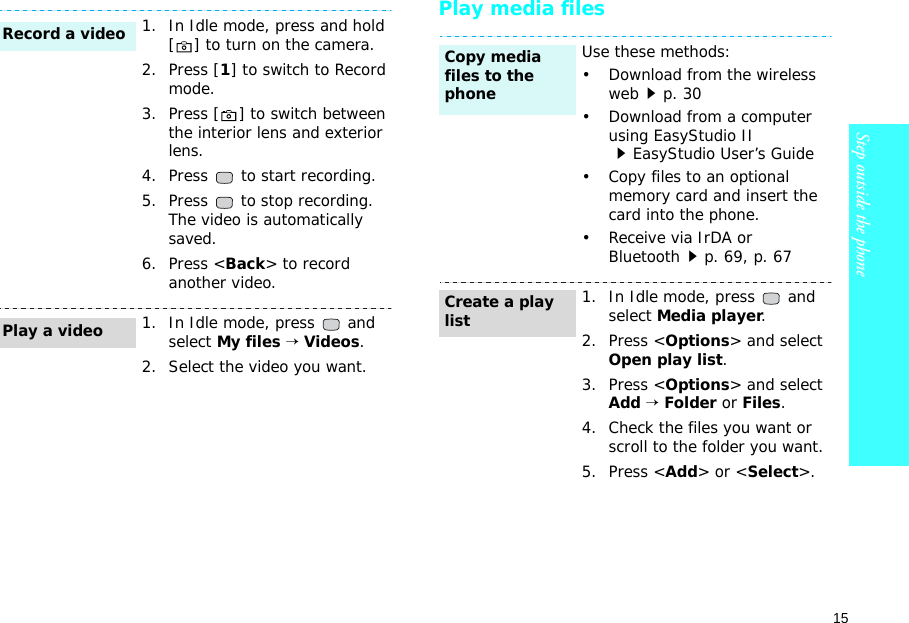 Record a video

1. In Idle mode, press and hold [ ] to turn on the camera.
2. Press [1] to switch to Record mode.
3. Press [ ] to switch between the interior lens and exterior lens.
4. Press to start recording.
5. Press to stop recording. The video is automatically saved.
6. Press <Back> to record another video.

Play a video

1. In Idle mode, press and select My files → Videos.
2. Select the video you want.

Play media files

Copy media files to the phone

Use these methods:
• Download from the wireless web ▶ p. 30
• Download from a computer using EasyStudio II ▶ EasyStudio User's Guide
• Copy files to an optional memory card and insert the card into the phone.
• Receive via IrDA or Bluetooth ▶ p. 69, p. 67

Create a play list

1. In Idle mode, press and select Media player.
2. Press <Options> and select Open play list.
3. Press <Options> and select Add → Folder or Files.
4. Check the files you want or scroll to the folder you want.
5. Press <Add> or <Select>.

Step outside the phone

15