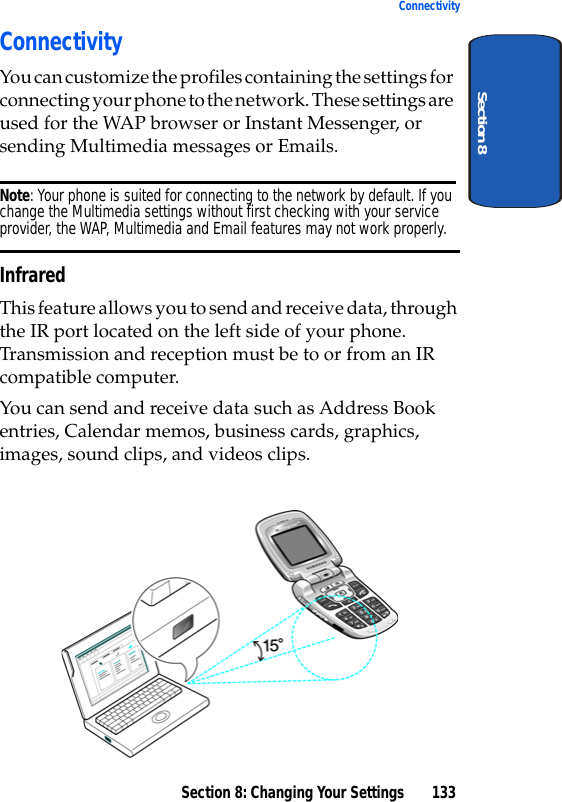 Connectivity

Section 8

Connectivity

You can customize the profiles containing the settings for connecting your phone to the network. These settings are used for the WAP browser or Instant Messenger, or sending Multimedia messages or Emails.

Note: Your phone is suited for connecting to the network by default. If you change the Multimedia settings without first checking with your service provider, the WAP, Multimedia and Email features may not work properly.

Infrared

This feature allows you to send and receive data, through the IR port located on the left side of your phone. Transmission and reception must be to or from an IR compatible computer.

You can send and receive data such as Address Book entries, Calendar memos, business cards, graphics, images, sound clips, and videos clips.

15°

Section 8: Changing Your Settings 133