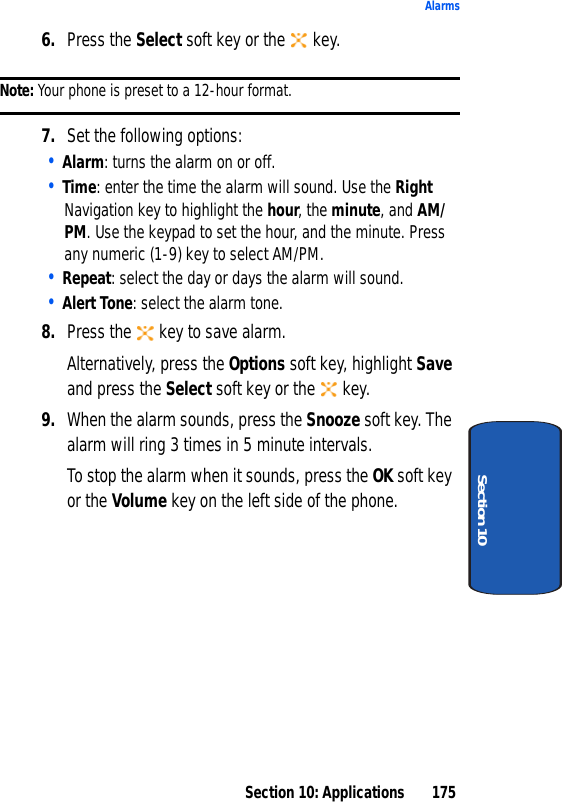 Alarms

6. Press the Select soft key or the key.

Note: Your phone is preset to a 12-hour format.

7. Set the following options:

• Alarm: turns the alarm on or off.

• Time: enter the time the alarm will sound. Use the Right Navigation key to highlight the hour, the minute, and AM/PM. Use the keypad to set the hour, and the minute. Press any numeric (1-9) key to select AM/PM.

• Repeat: select the day or days the alarm will sound.

• Alert Tone: select the alarm tone.

8. Press the key to save alarm.

Alternatively, press the Options soft key, highlight Save and press the Select soft key or the key.

9. When the alarm sounds, press the Snooze soft key. The alarm will ring 3 times in 5 minute intervals.

To stop the alarm when it sounds, press the OK soft key or the Volume key on the left side of the phone.

Section 10

Section 10: Applications 175