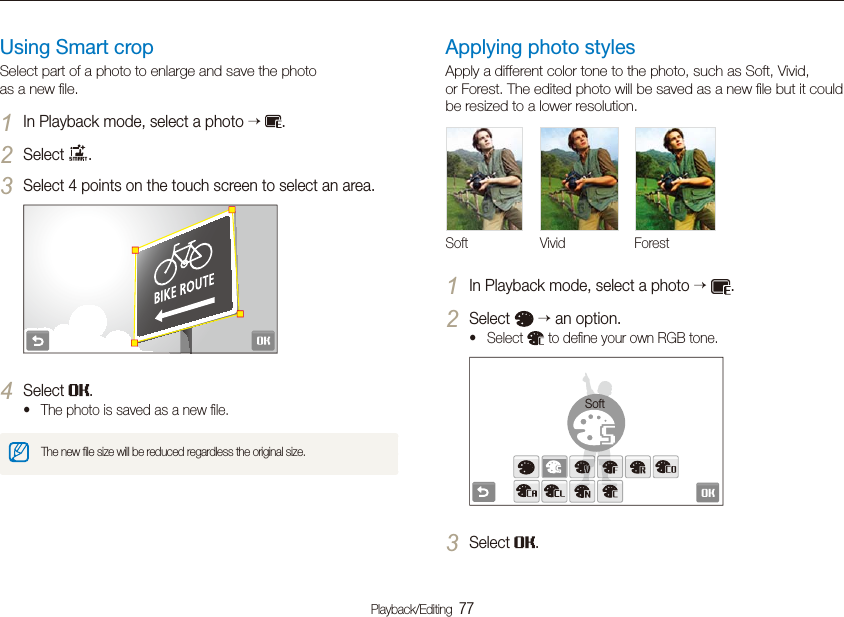 Using Smart crop
Select part of a photo to enlarge and save the photo as a new file.

1 In Playback mode, select a photo → .

2 Select .

3 Select 4 points on the touch screen to select an area.

BIKE ROUTE

OK

4 Select OK.
• The photo is saved as a new file.

The new file size will be reduced regardless the original size.

Applying photo styles
Apply a different color tone to the photo, such as Soft, Vivid, or Forest. The edited photo will be saved as a new file but it could be resized to a lower resolution.

Soft Vivid Forest

1 In Playback mode, select a photo → .

2 Select → an option.
• Select to define your own RGB tone.

Soft

OK

3 Select OK.

Playback/Editing 77