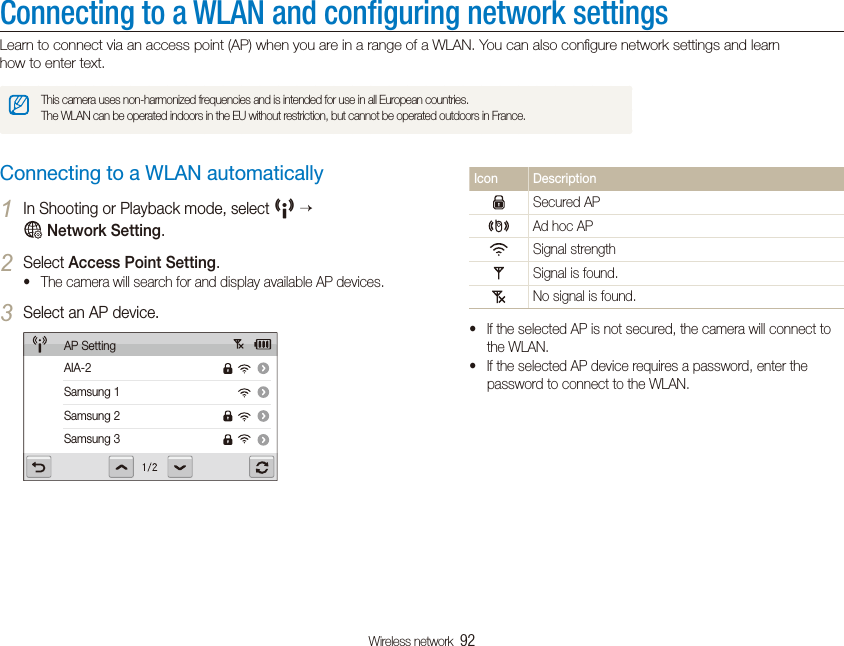 Connecting to a WLAN and configuring network settings

Learn to connect via an access point (AP) when you are in a range of a WLAN. You can also configure network settings and learn how to enter text.

This camera uses non-harmonized frequencies and is intended for use in all European countries.
The WLAN can be operated indoors in the EU without restriction, but cannot be operated outdoors in France.

Connecting to a WLAN automatically

1 In Shooting or Playback mode, select → Network Setting.

2 Select Access Point Setting.
• The camera will search for and display available AP devices.

3 Select an AP device.

AP Setting
AIA-2
Samsung 1
Samsung 2
Samsung 3
1/2

| Icon | Description |
|---|---|
|  | Secured AP |
|  | Ad hoc AP |
|  | Signal strength |
|  | Signal is found. |
|  | No signal is found. |

• If the selected AP is not secured, the camera will connect to the WLAN.
• If the selected AP device requires a password, enter the password to connect to the WLAN.

Wireless network 92