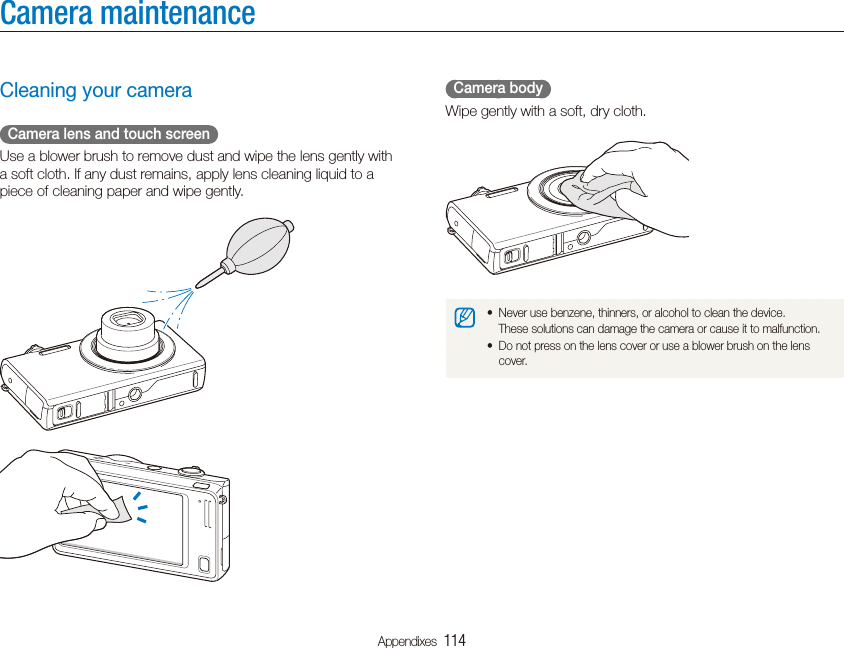 Camera maintenance

Cleaning your camera

Camera lens and touch screen

Use a blower brush to remove dust and wipe the lens gently with a soft cloth. If any dust remains, apply lens cleaning liquid to a piece of cleaning paper and wipe gently.

Camera body

Wipe gently with a soft, dry cloth.

• Never use benzene, thinners, or alcohol to clean the device. These solutions can damage the camera or cause it to malfunction.
• Do not press on the lens cover or use a blower brush on the lens cover.

Appendixes 114