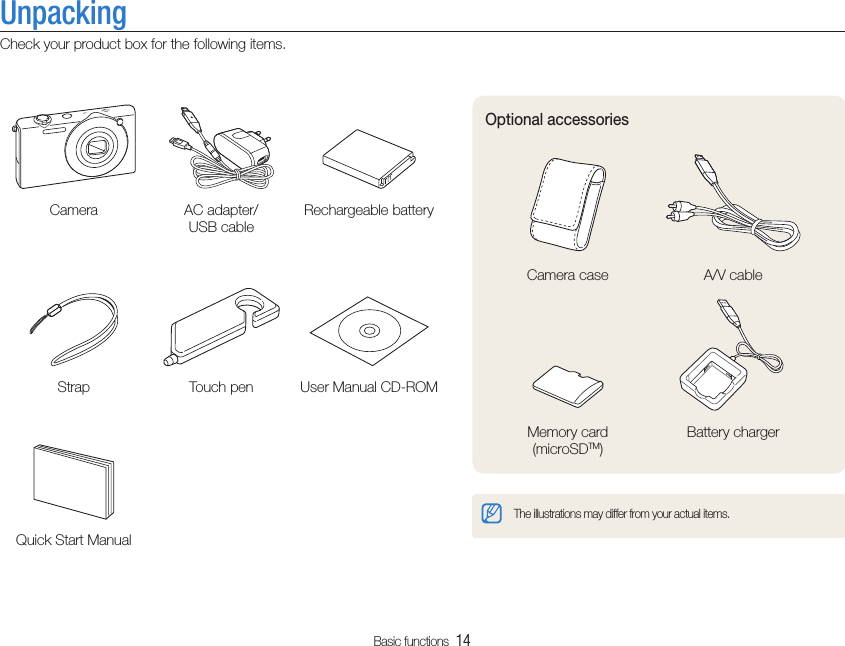 Unpacking

Check your product box for the following items.

Camera

AC adapter/ USB cable

Rechargeable battery

Strap

Touch pen

User Manual CD-ROM

Quick Start Manual

Optional accessories

Camera case

A/V cable

Memory card (microSD™)

Battery charger

The illustrations may differ from your actual items.

Basic functions 14