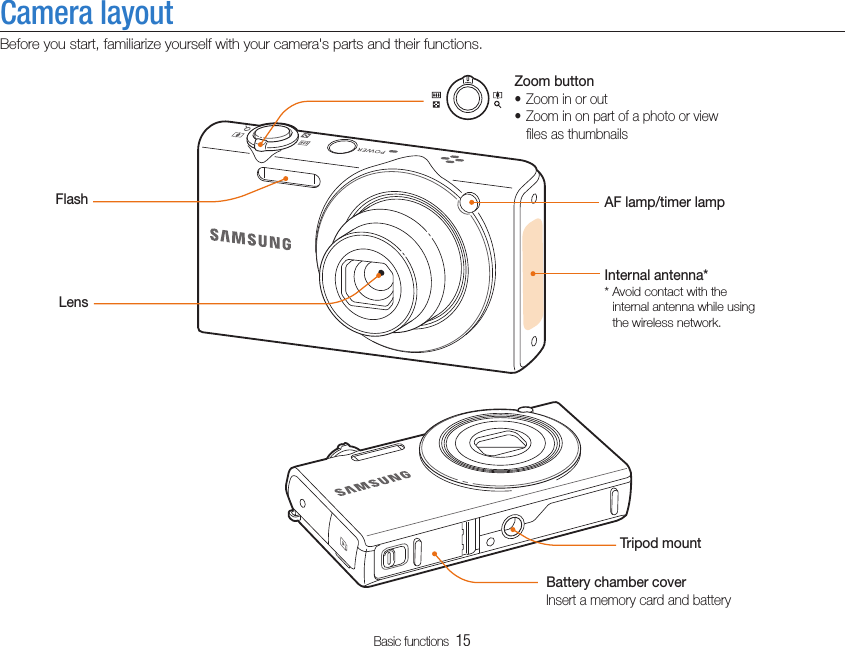 Camera layout

Before you start, familiarize yourself with your camera's parts and their functions.

Zoom button
• Zoom in or out
• Zoom in on part of a photo or view files as thumbnails

POWER

Flash

AF lamp/timer lamp

SAMSUNG

Internal antenna*
* Avoid contact with the internal antenna while using the wireless network.

Lens

SAMSUNG

Tripod mount

Battery chamber cover
Insert a memory card and battery

Basic functions 15