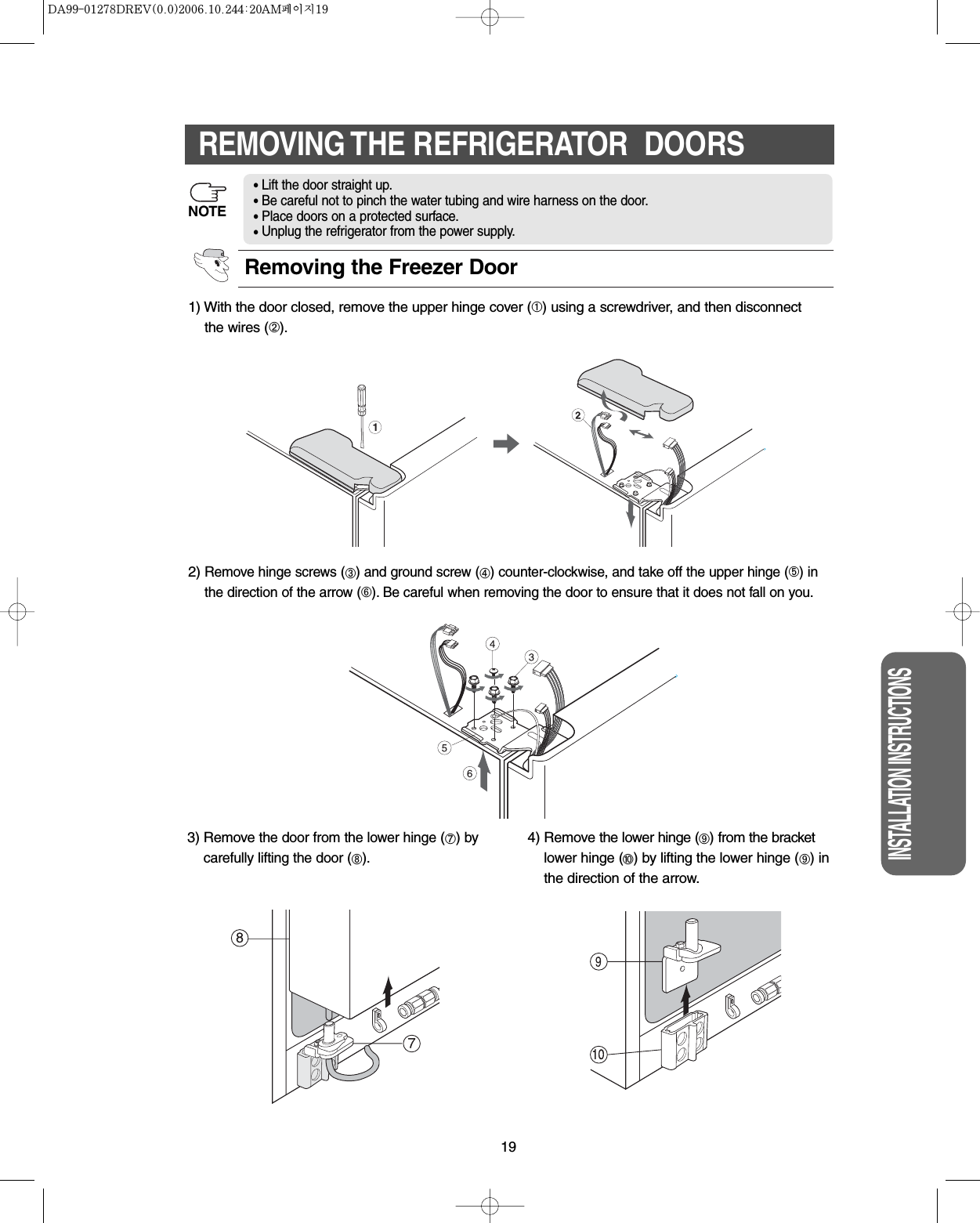 DA99-01278DREV(0.0)2006.10.244:20AM페이지19

REMOVING THE REFRIGERATOR DOORS

NOTE

• Lift the door straight up.
• Be careful not to pinch the water tubing and wire harness on the door.
• Place doors on a protected surface.
• Unplug the refrigerator from the power supply.

Removing the Freezer Door

1) With the door closed, remove the upper hinge cover (①) using a screwdriver, and then disconnect the wires (②).

①

②

2) Remove hinge screws (③) and ground screw (④) counter-clockwise, and take off the upper hinge (⑤) in the direction of the arrow (⑥). Be careful when removing the door to ensure that it does not fall on you.

④

③

⑤

⑥

3) Remove the door from the lower hinge (⑦) by carefully lifting the door (⑧).

4) Remove the lower hinge (⑨) from the bracket lower hinge (⑩) by lifting the lower hinge (⑨) in the direction of the arrow.

⑧

⑦

⑨

⑩

INSTALLATION INSTRUCTIONS

19