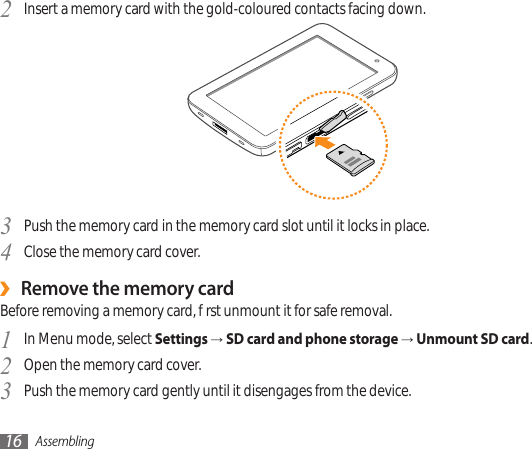 2 Insert a memory card with the gold-coloured contacts facing down.

3 Push the memory card in the memory card slot until it locks in place.

4 Close the memory card cover.

› Remove the memory card

Before removing a memory card, f rst unmount it for safe removal.

1 In Menu mode, select **Settings** → **SD card and phone storage** → **Unmount SD card**.

2 Open the memory card cover.

3 Push the memory card gently until it disengages from the device.

16 Assembling