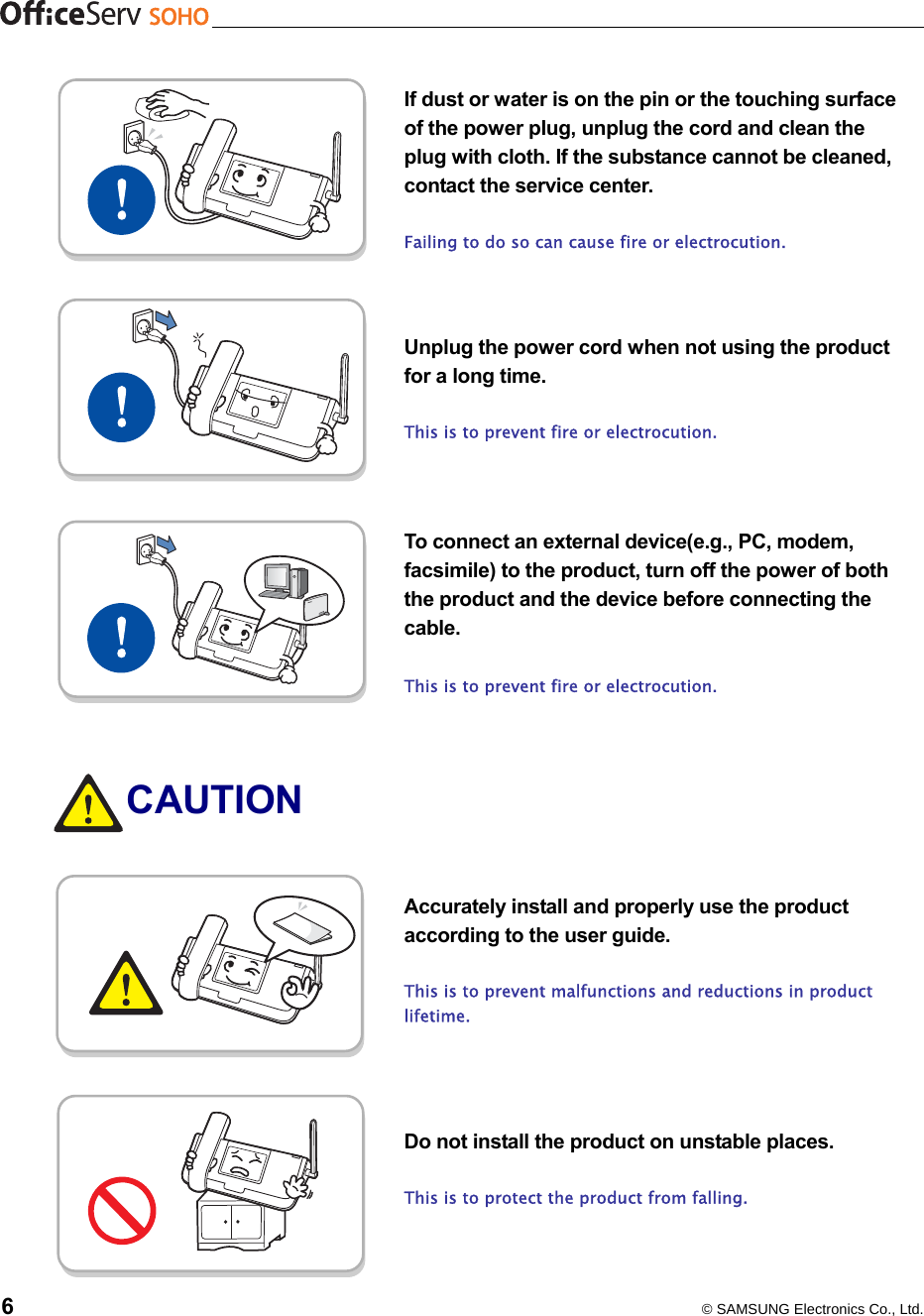 OfficeServ SOHO

If dust or water is on the pin or the touching surface of the power plug, unplug the cord and clean the plug with cloth. If the substance cannot be cleaned, contact the service center.

Failing to do so can cause fire or electrocution.

Unplug the power cord when not using the product for a long time.

This is to prevent fire or electrocution.

To connect an external device(e.g., PC, modem, facsimile) to the product, turn off the power of both the product and the device before connecting the cable.

This is to prevent fire or electrocution.

CAUTION

Accurately install and properly use the product according to the user guide.

This is to prevent malfunctions and reductions in product lifetime.

Do not install the product on unstable places.

This is to protect the product from falling.

6

© SAMSUNG Electronics Co., Ltd.