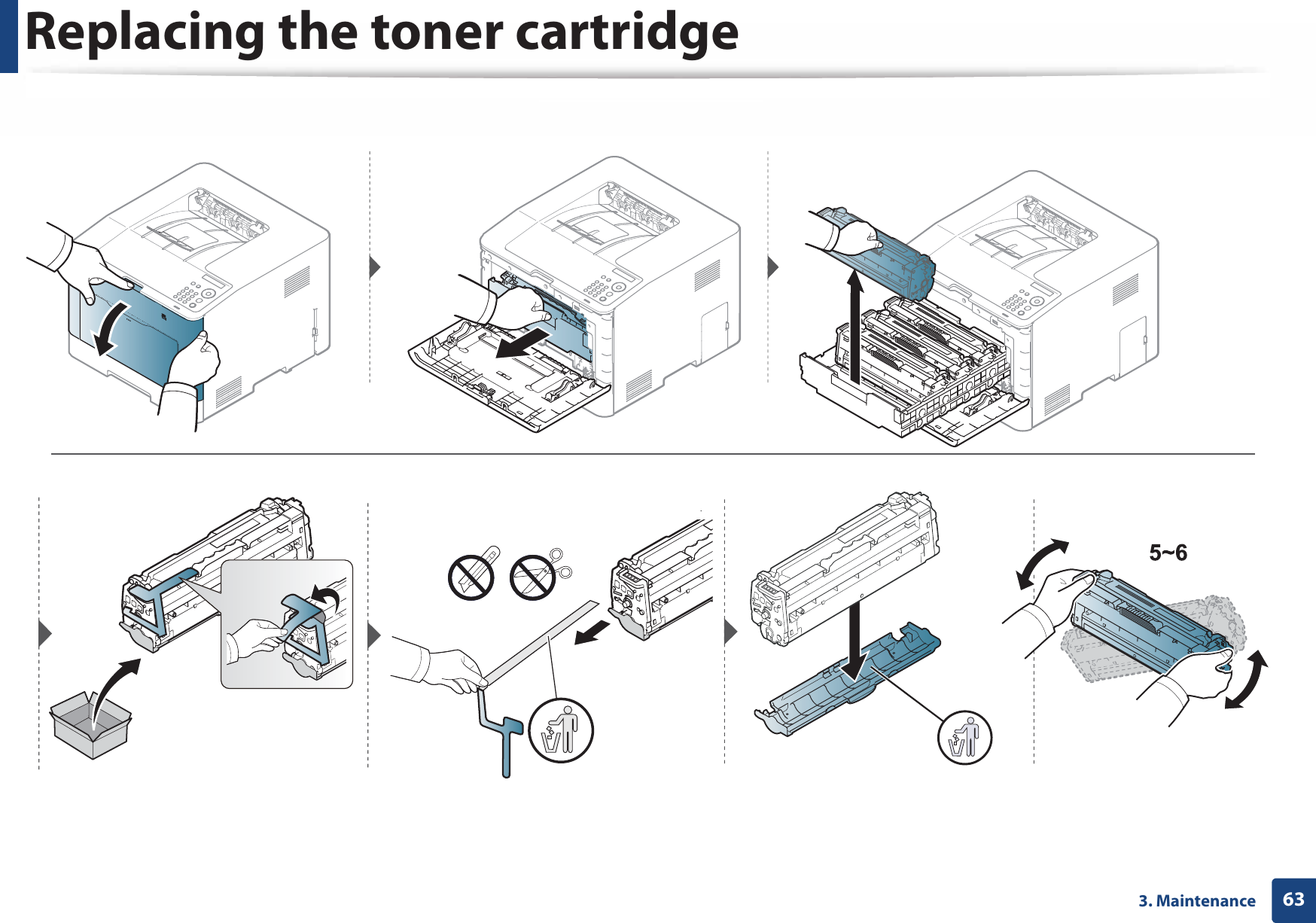 Replacing the toner cartridge

5~6

3. Maintenance 63