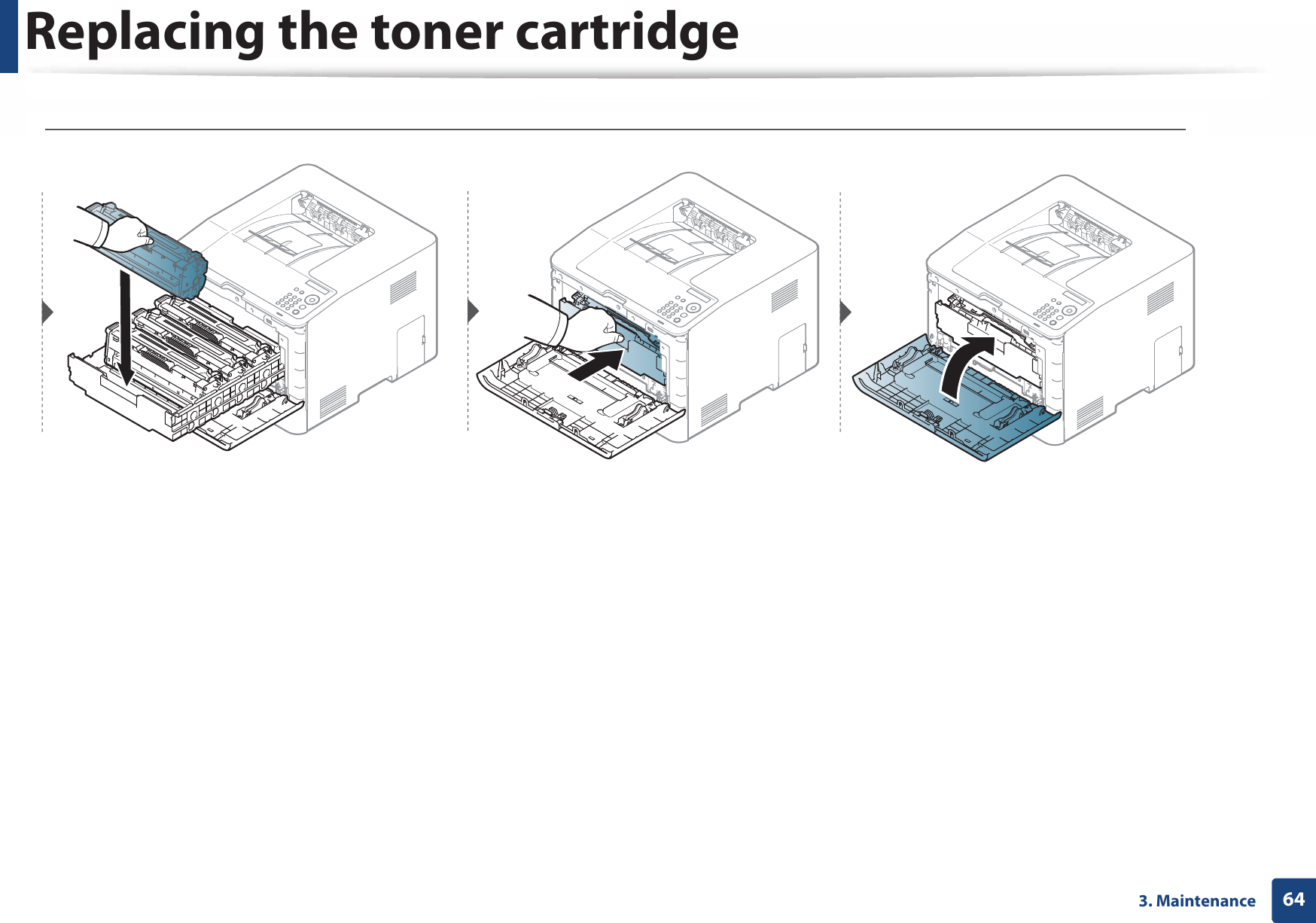 Replacing the toner cartridge

3. Maintenance 64