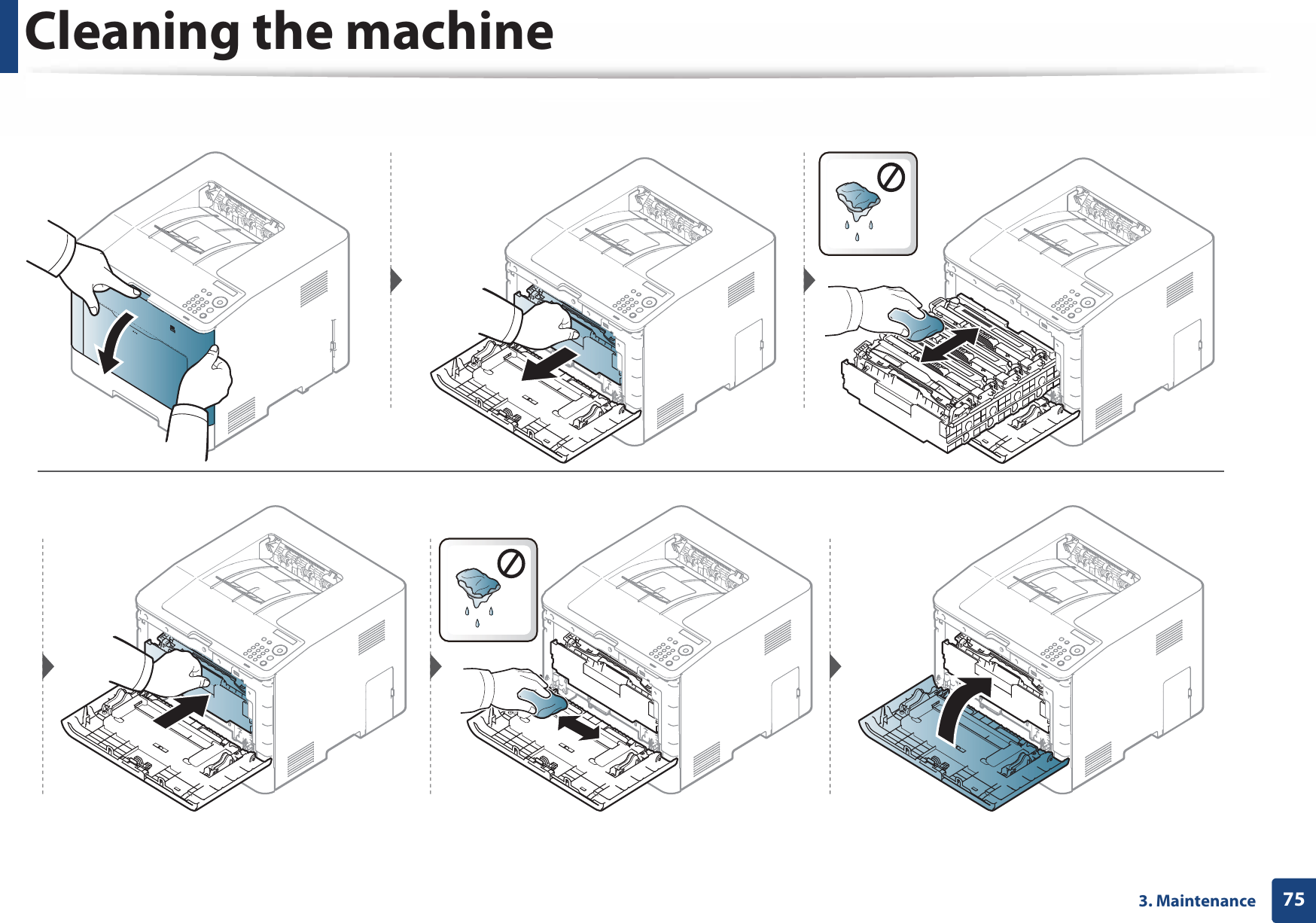 Cleaning the machine

3. Maintenance 75