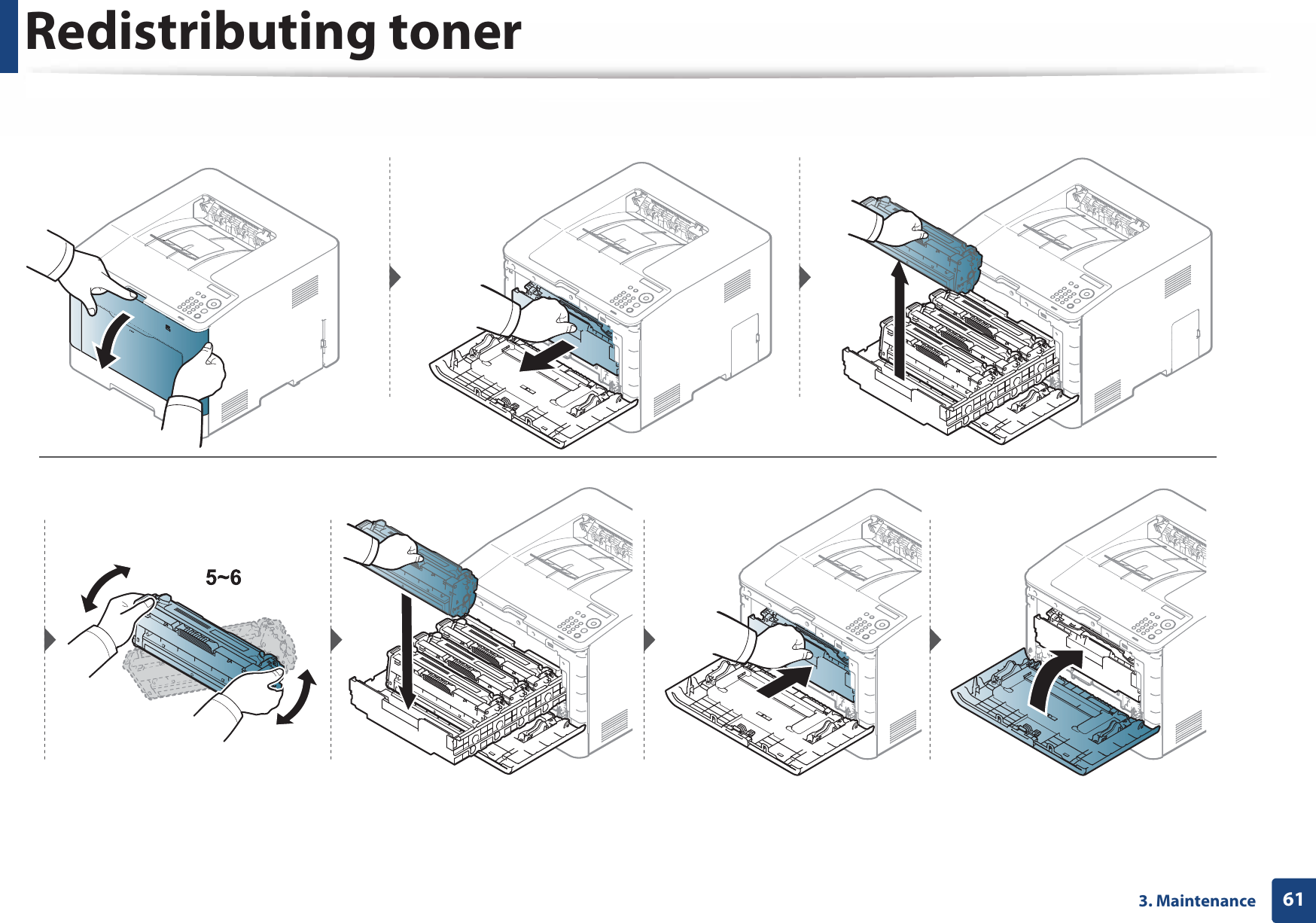 Redistributing toner

5~6

3. Maintenance 61