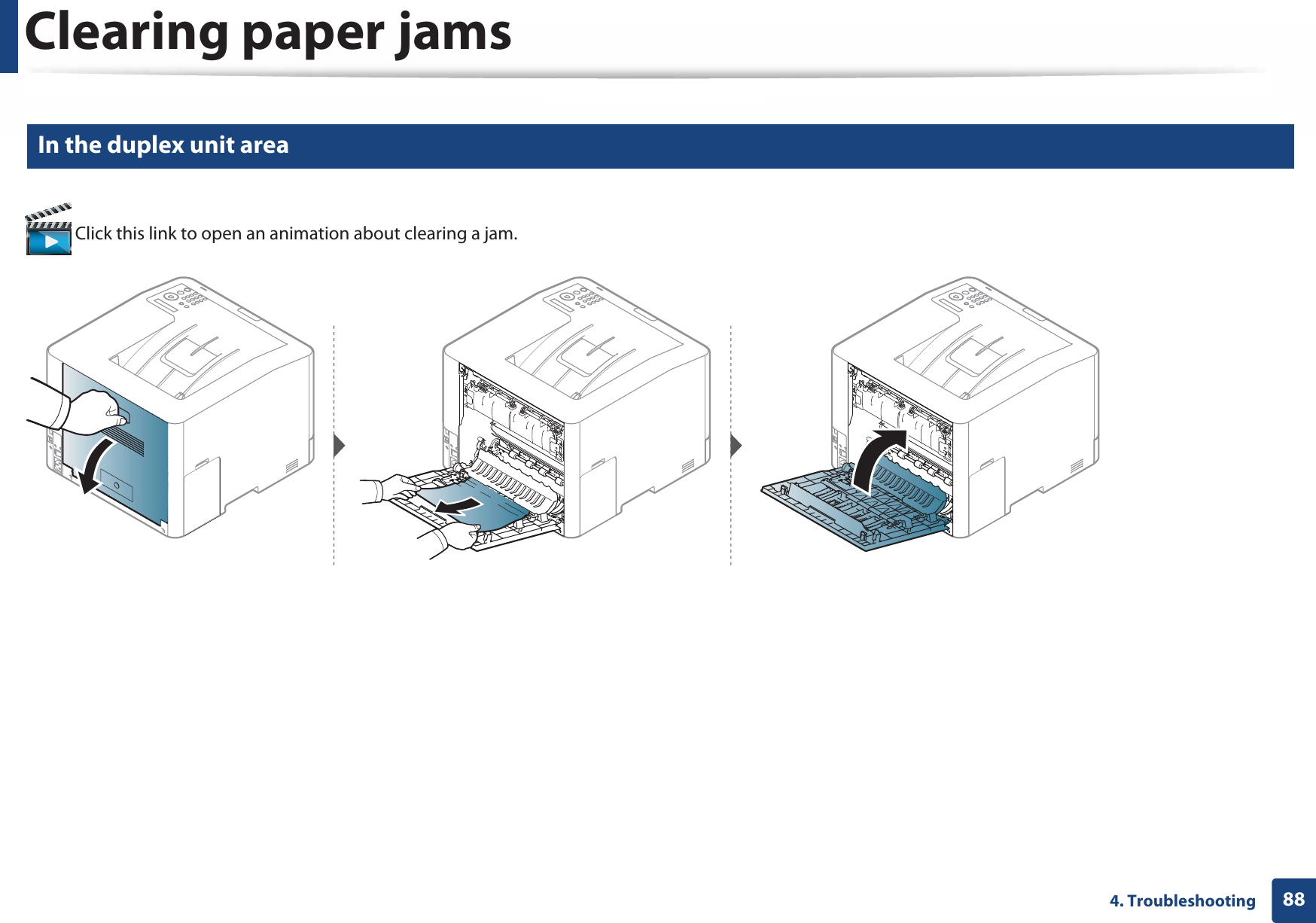 Clearing paper jams

In the duplex unit area

Click this link to open an animation about clearing a jam.

4. Troubleshooting 88