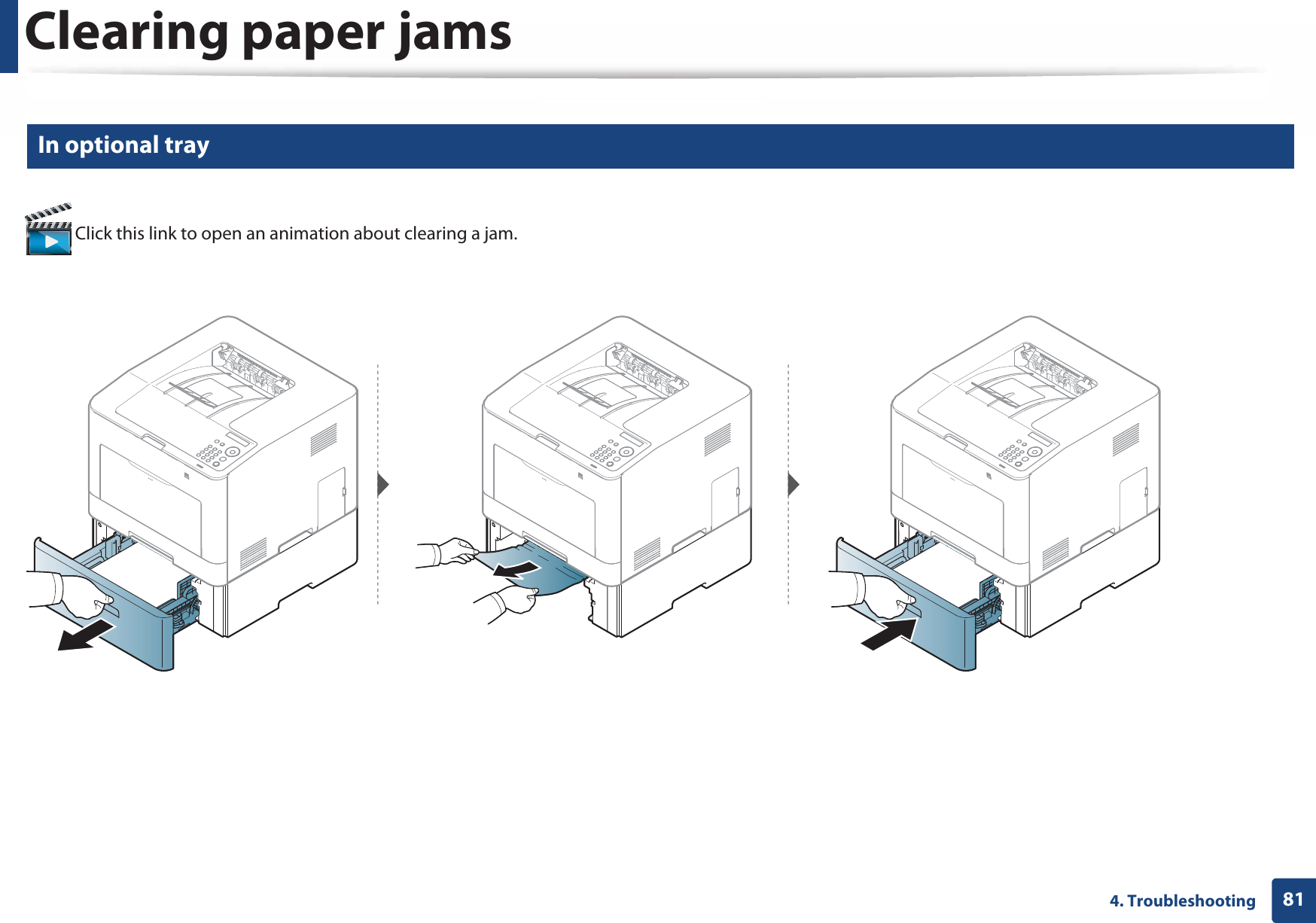 Clearing paper jams

In optional tray

Click this link to open an animation about clearing a jam.

4. Troubleshooting 81