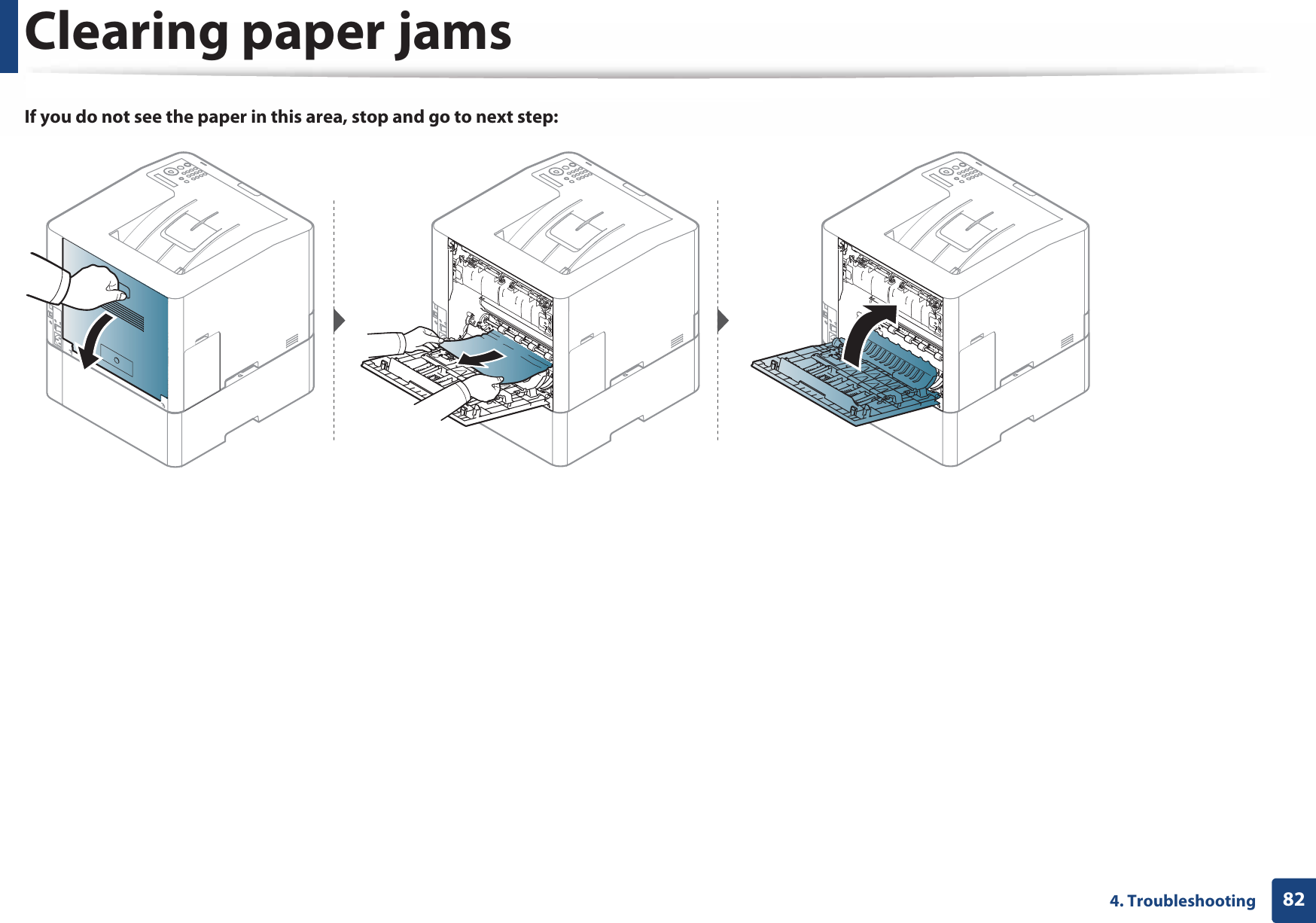 Clearing paper jams

If you do not see the paper in this area, stop and go to next step:

4. Troubleshooting 82