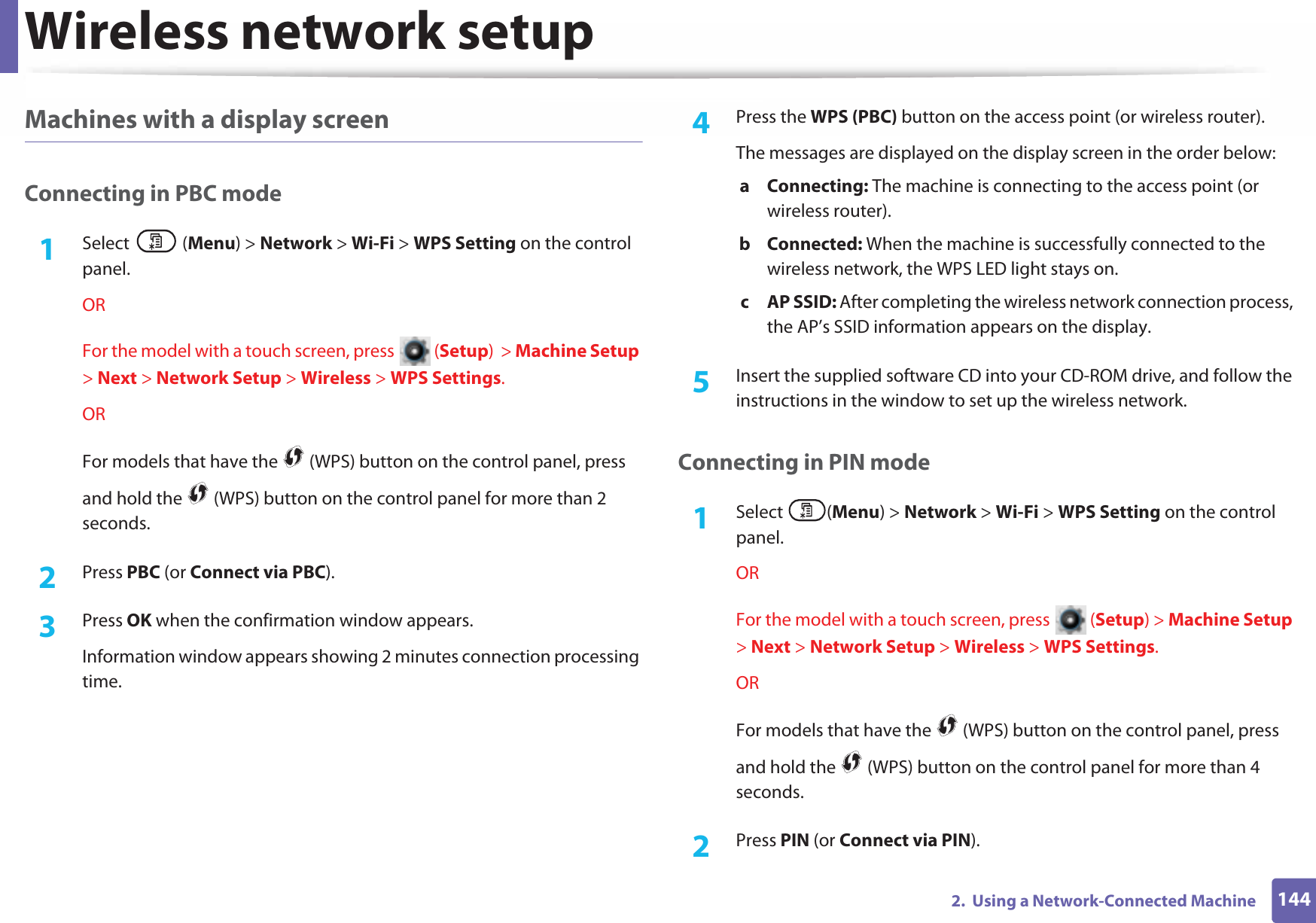 Wireless network setup

Machines with a display screen

Connecting in PBC mode

1 Select (Menu) > Network > Wi-Fi > WPS Setting on the control panel.

OR

For the model with a touch screen, press (Setup) > Machine Setup > Next > Network Setup > Wireless > WPS Settings.

OR

For models that have the (WPS) button on the control panel, press and hold the (WPS) button on the control panel for more than 2 seconds.

2 Press PBC (or Connect via PBC).

3 Press OK when the confirmation window appears.

Information window appears showing 2 minutes connection processing time.

4 Press the WPS (PBC) button on the access point (or wireless router).

The messages are displayed on the display screen in the order below:

a Connecting: The machine is connecting to the access point (or wireless router).

b Connected: When the machine is successfully connected to the wireless network, the WPS LED light stays on.

c AP SSID: After completing the wireless network connection process, the AP's SSID information appears on the display.

5 Insert the supplied software CD into your CD-ROM drive, and follow the instructions in the window to set up the wireless network.

Connecting in PIN mode

1 Select (Menu) > Network > Wi-Fi > WPS Setting on the control panel.

OR

For the model with a touch screen, press (Setup) > Machine Setup > Next > Network Setup > Wireless > WPS Settings.

OR

For models that have the (WPS) button on the control panel, press and hold the (WPS) button on the control panel for more than 4 seconds.

2 Press PIN (or Connect via PIN).

2. Using a Network-Connected Machine 144