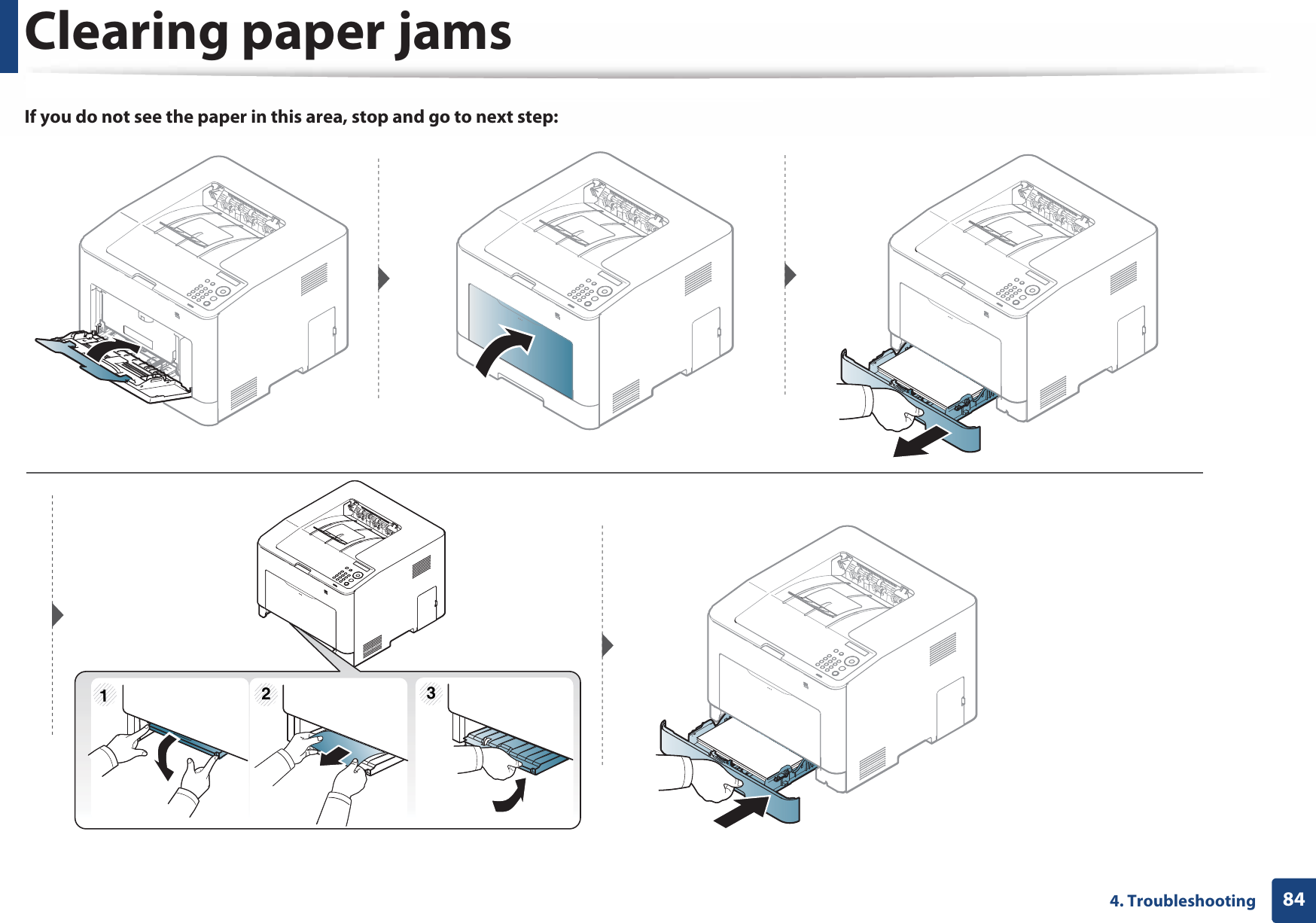 Clearing paper jams

If you do not see the paper in this area, stop and go to next step:

1

2

3

4. Troubleshooting 84