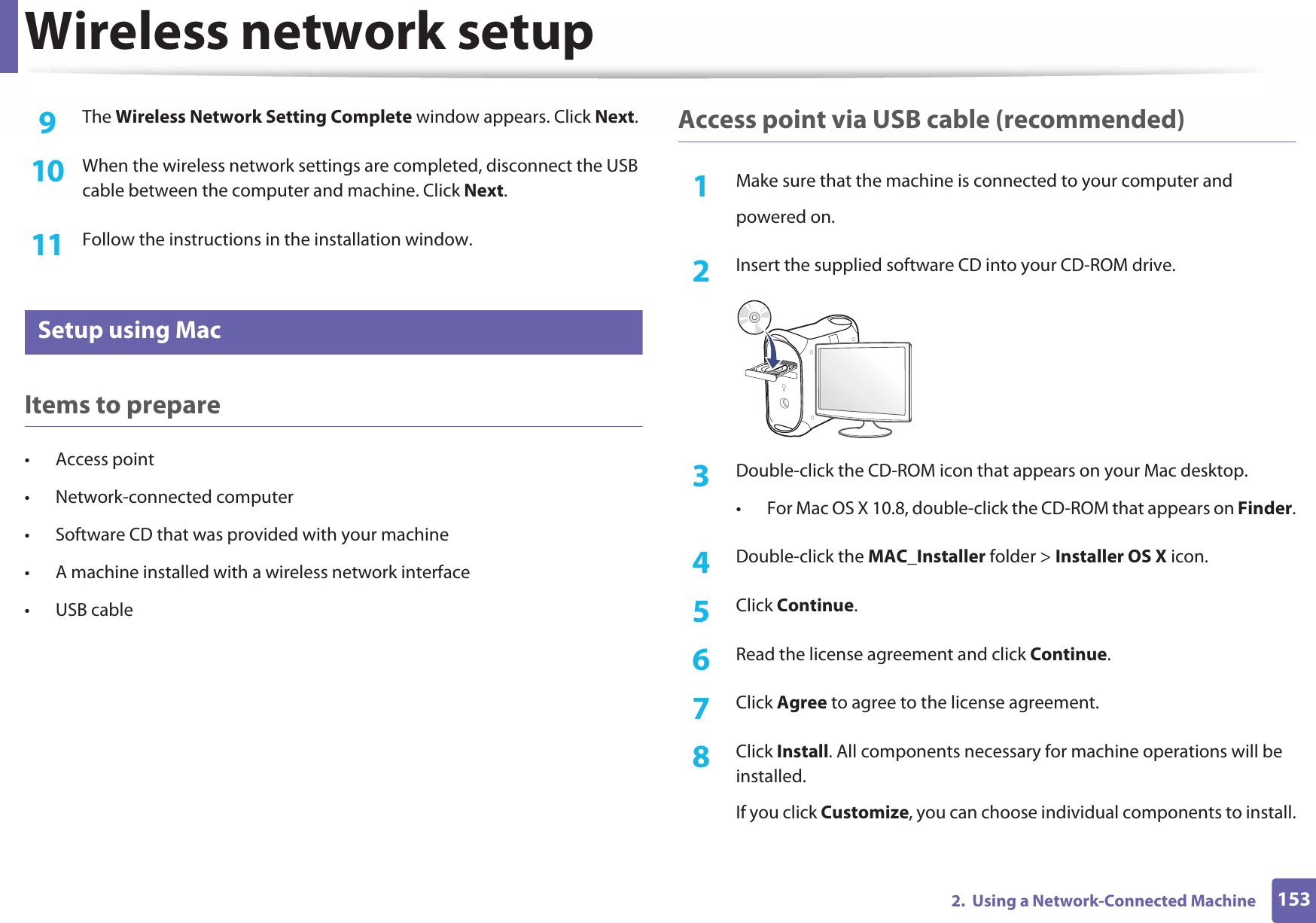 Wireless network setup

9 The Wireless Network Setting Complete window appears. Click Next.

10 When the wireless network settings are completed, disconnect the USB cable between the computer and machine. Click Next.

11 Follow the instructions in the installation window.

Setup using Mac

Items to prepare

• Access point
• Network-connected computer
• Software CD that was provided with your machine
• A machine installed with a wireless network interface
• USB cable

Access point via USB cable (recommended)

1 Make sure that the machine is connected to your computer and powered on.

2 Insert the supplied software CD into your CD-ROM drive.

3 Double-click the CD-ROM icon that appears on your Mac desktop.

• For Mac OS X 10.8, double-click the CD-ROM that appears on Finder.

4 Double-click the MAC_Installer folder > Installer OS X icon.

5 Click Continue.

6 Read the license agreement and click Continue.

7 Click Agree to agree to the license agreement.

8 Click Install. All components necessary for machine operations will be installed.

If you click Customize, you can choose individual components to install.

2. Using a Network-Connected Machine 153