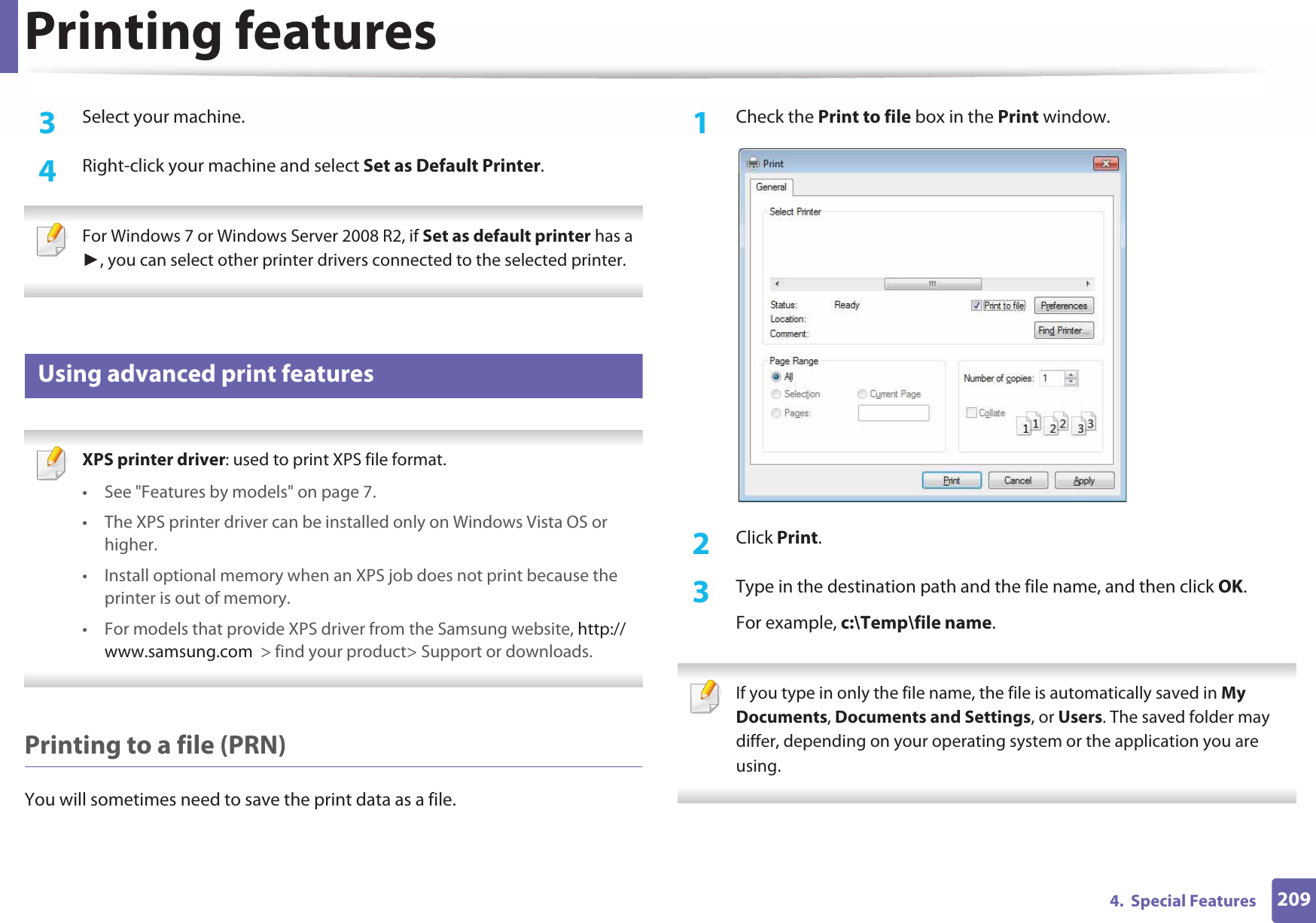 Printing features

3 Select your machine.

4 Right-click your machine and select Set as Default Printer.

For Windows 7 or Windows Server 2008 R2, if Set as default printer has a ►, you can select other printer drivers connected to the selected printer.

Using advanced print features

XPS printer driver: used to print XPS file format.

• See "Features by models" on page 7.

• The XPS printer driver can be installed only on Windows Vista OS or higher.

• Install optional memory when an XPS job does not print because the printer is out of memory.

• For models that provide XPS driver from the Samsung website, http://www.samsung.com > find your product> Support or downloads.

Printing to a file (PRN)

You will sometimes need to save the print data as a file.

1 Check the Print to file box in the Print window.

Print

General

Select Printer

Status: Ready

Location:

Comment:

Print to file

Preferences

Find Printer...

Page Range

All

Selection

Current Page

Pages:

Number of copies: 1

Collate

1 1 2 2 3 3

Print Cancel Apply

2 Click Print.

3 Type in the destination path and the file name, and then click OK.

For example, c:\Temp\file name.

If you type in only the file name, the file is automatically saved in My Documents, Documents and Settings, or Users. The saved folder may differ, depending on your operating system or the application you are using.

4. Special Features 209