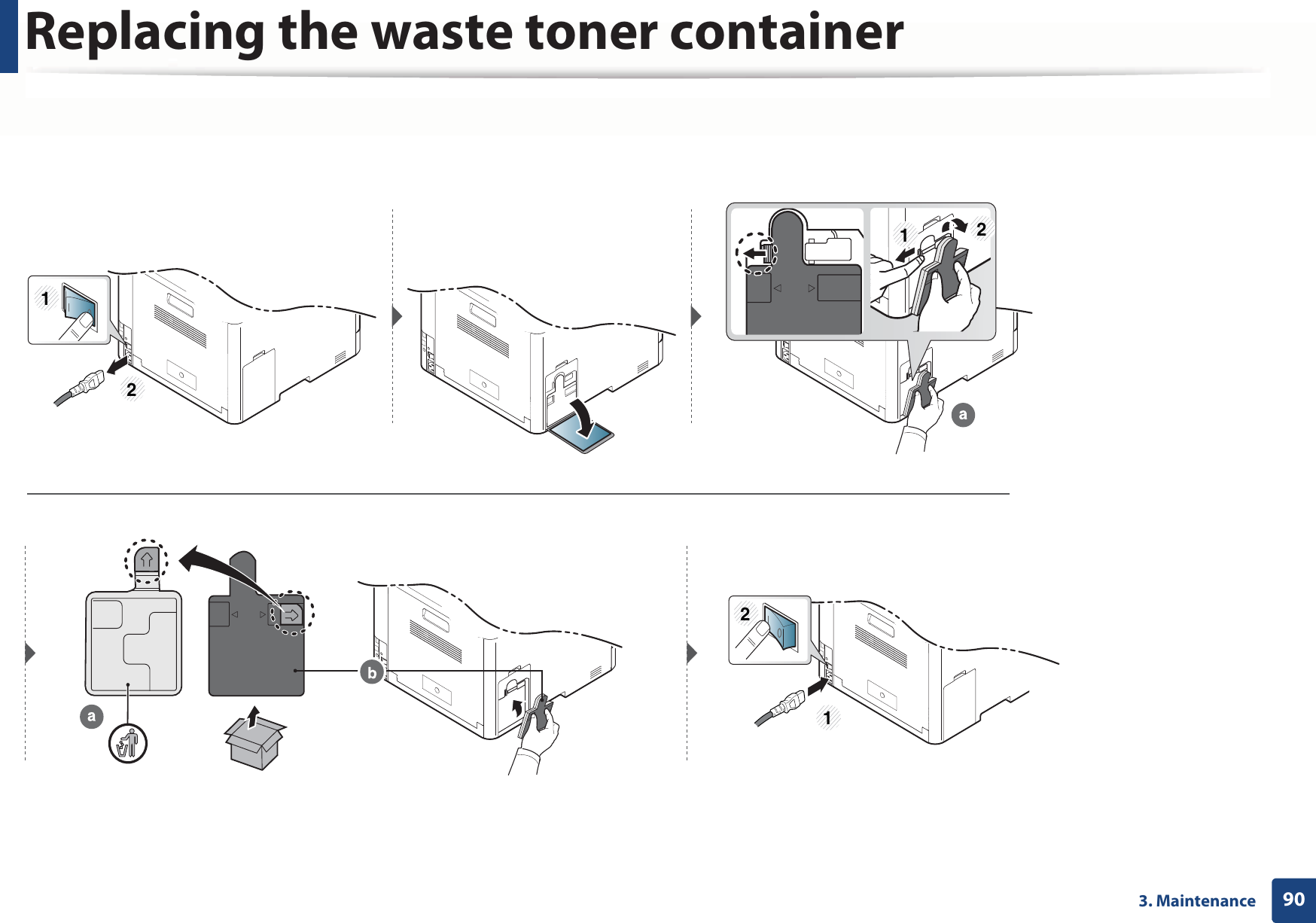 Replacing the waste toner container

1
2
1
2
a
a
b
2
1

3. Maintenance 90