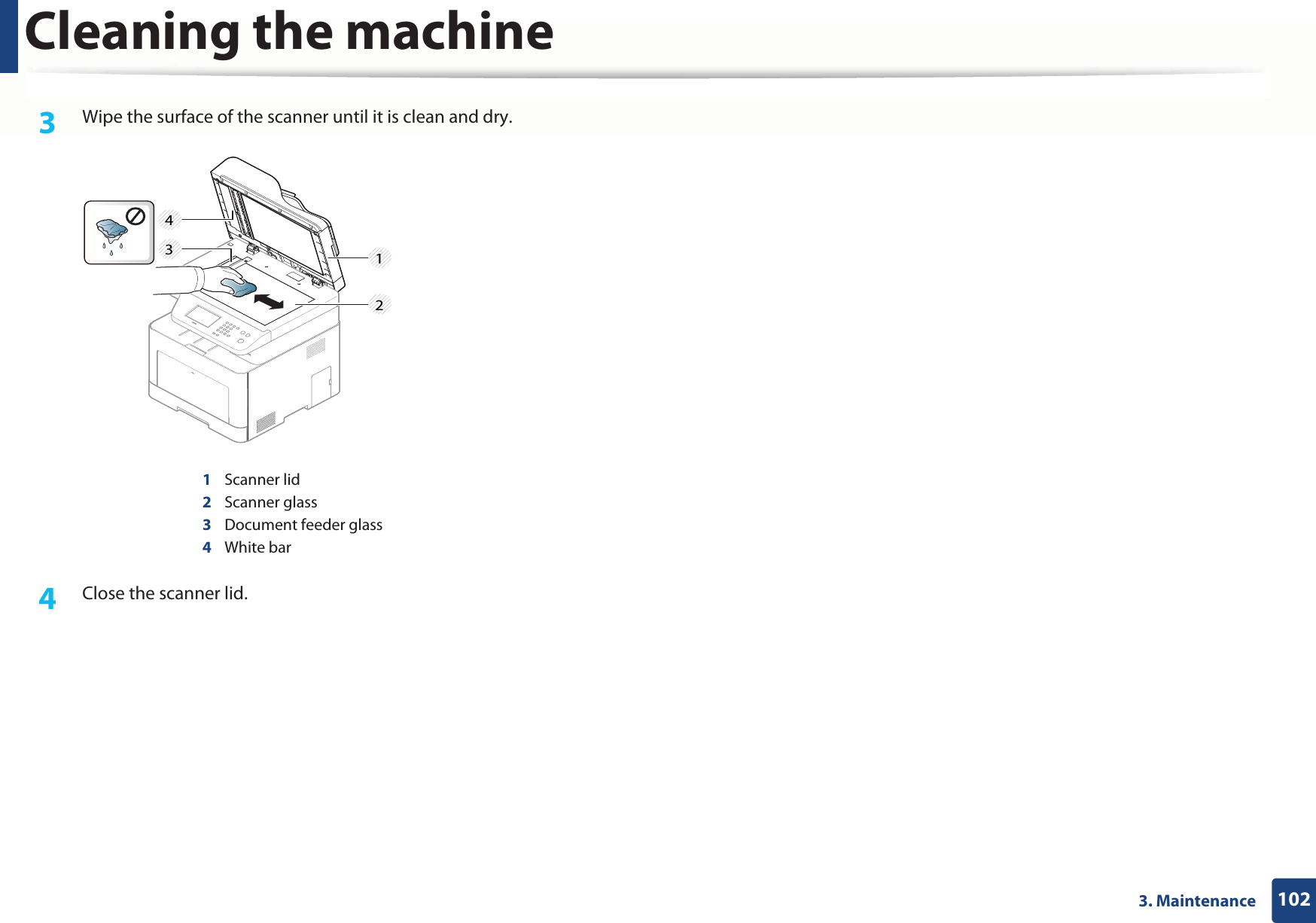 Cleaning the machine

3 Wipe the surface of the scanner until it is clean and dry.

4
3
1
2

1 Scanner lid
2 Scanner glass
3 Document feeder glass
4 White bar

4 Close the scanner lid.

3. Maintenance 102