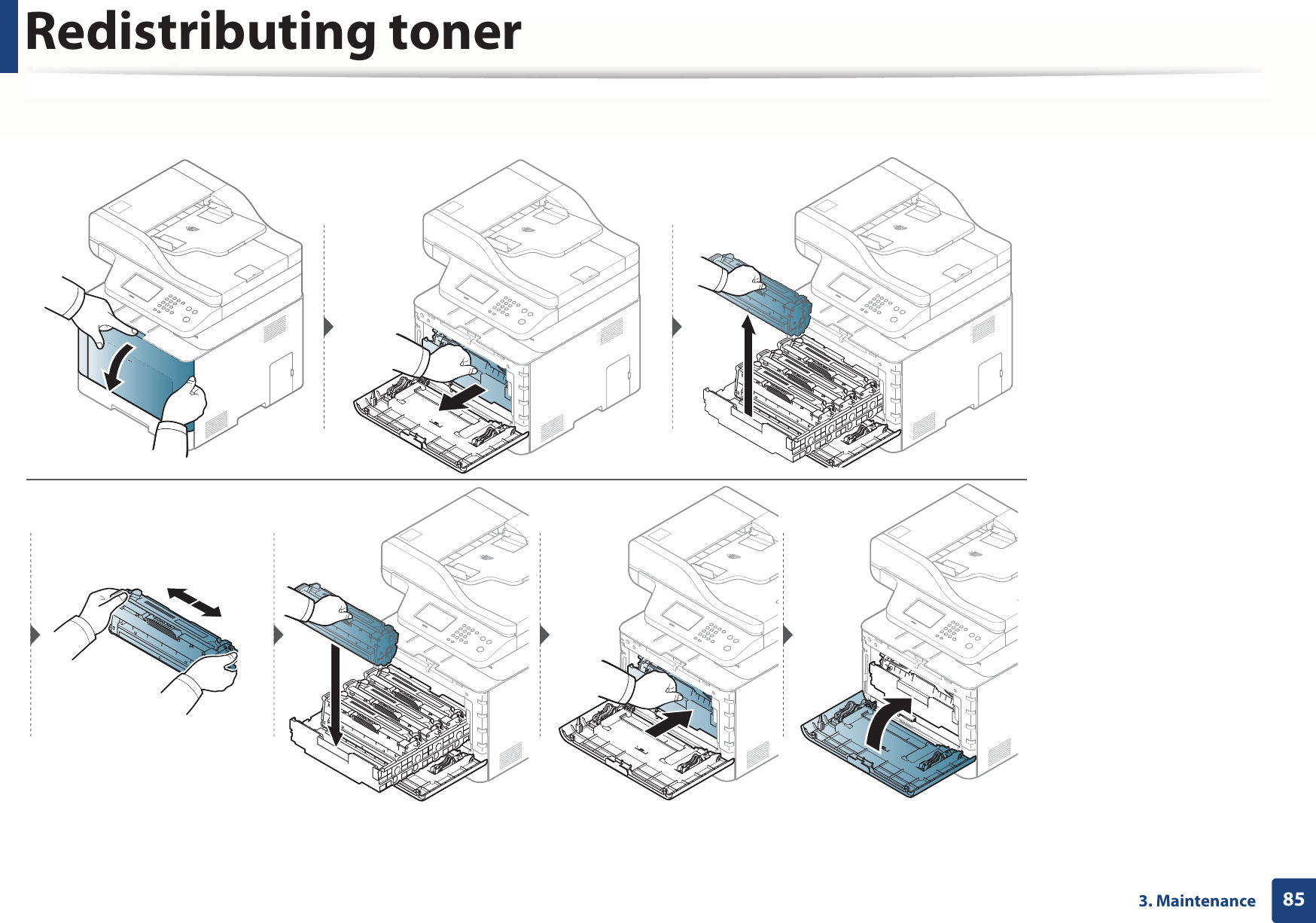 Redistributing toner

3. Maintenance 85