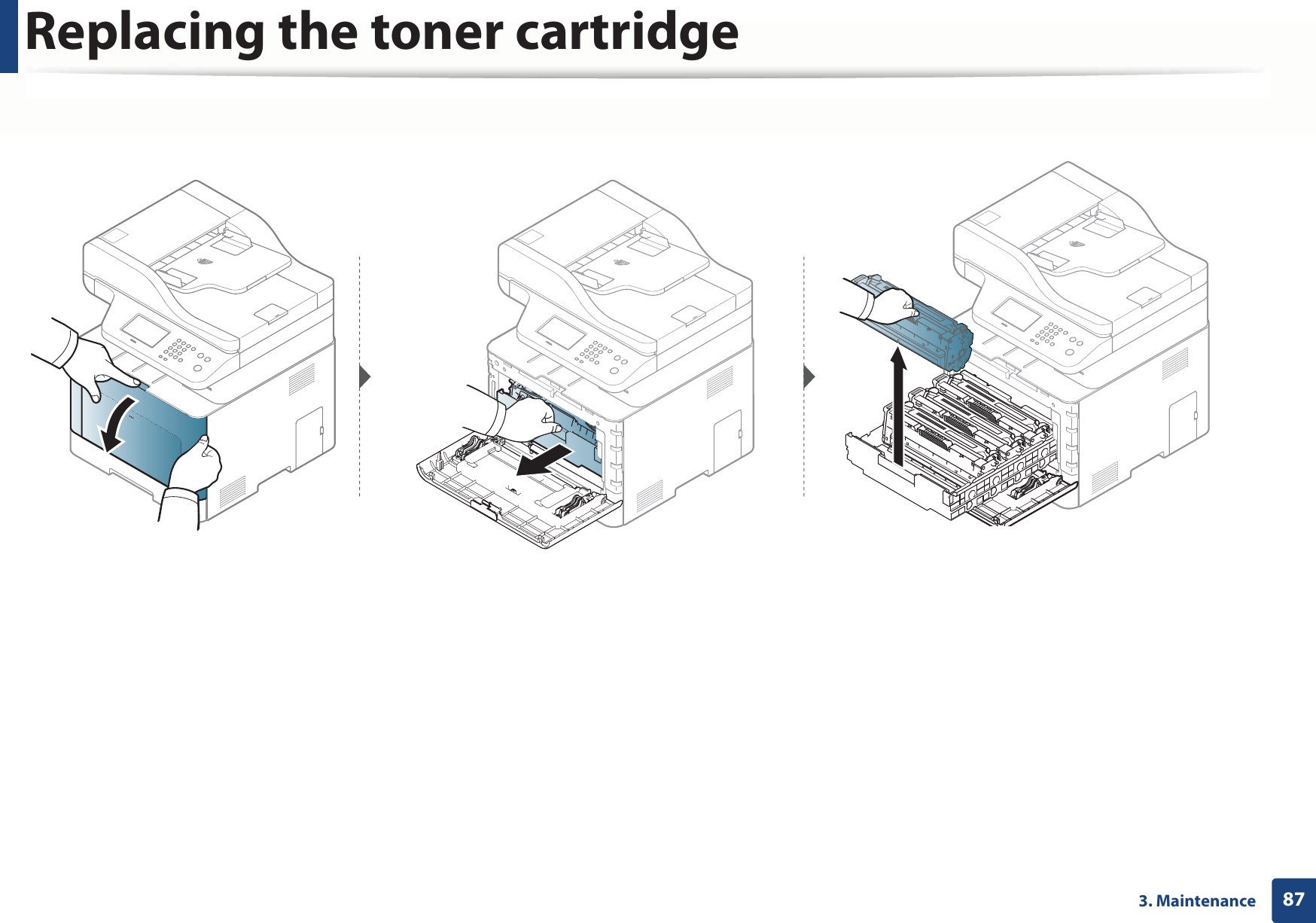 Replacing the toner cartridge

3. Maintenance 87