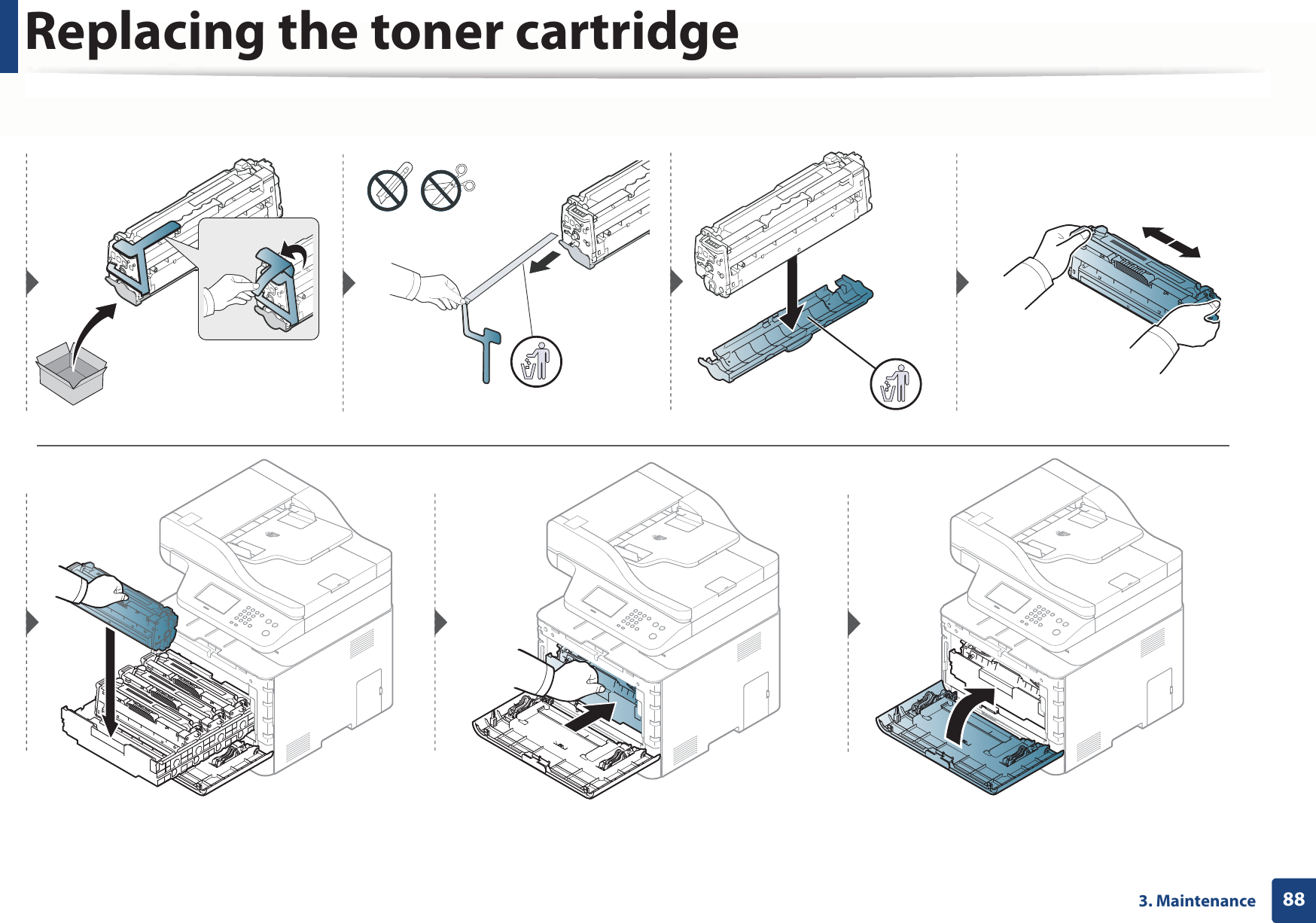 Replacing the toner cartridge

3. Maintenance 88