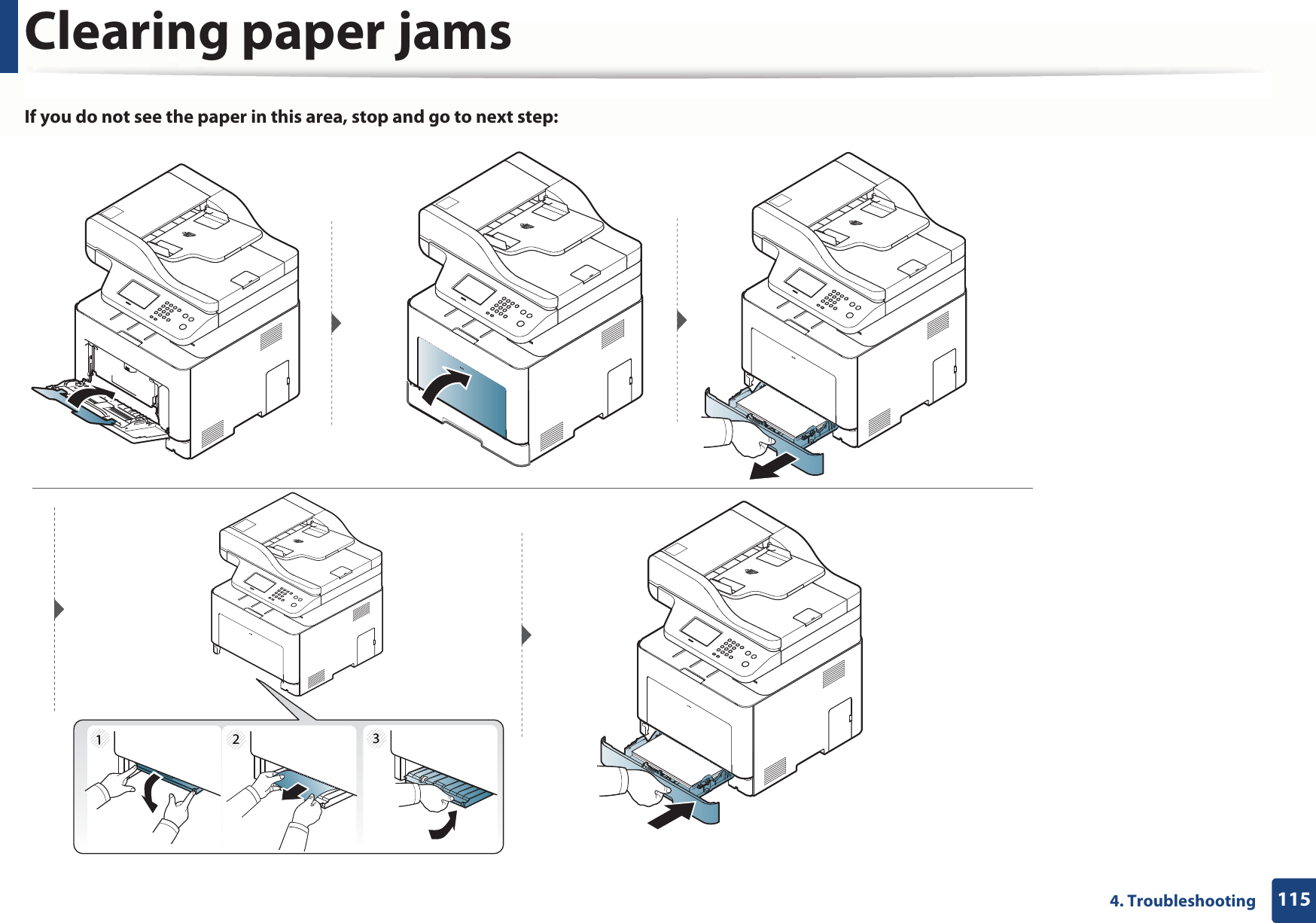 Clearing paper jams

If you do not see the paper in this area, stop and go to next step:

1

2

3

4. Troubleshooting 115