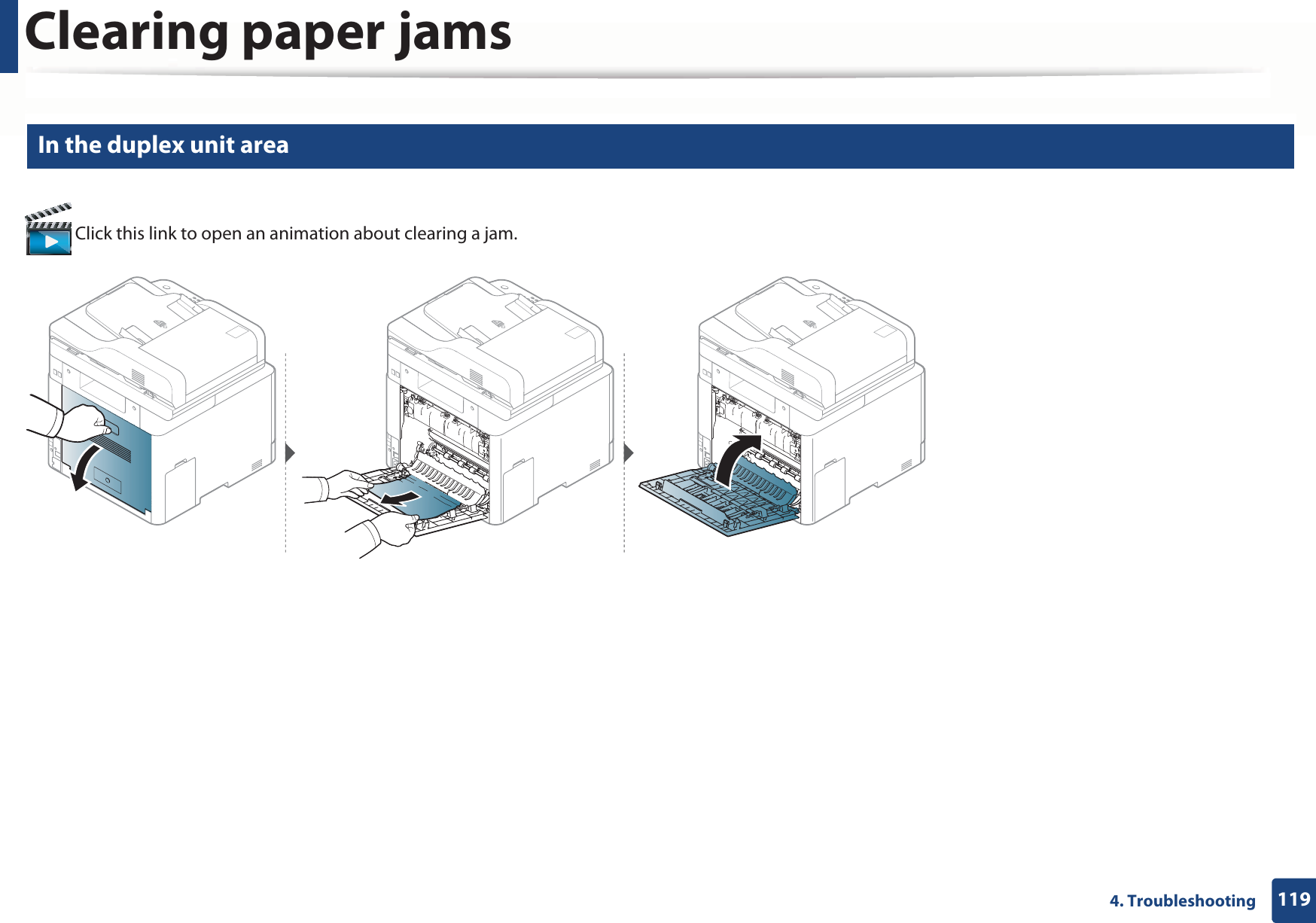 Clearing paper jams

In the duplex unit area

Click this link to open an animation about clearing a jam.

4. Troubleshooting 119