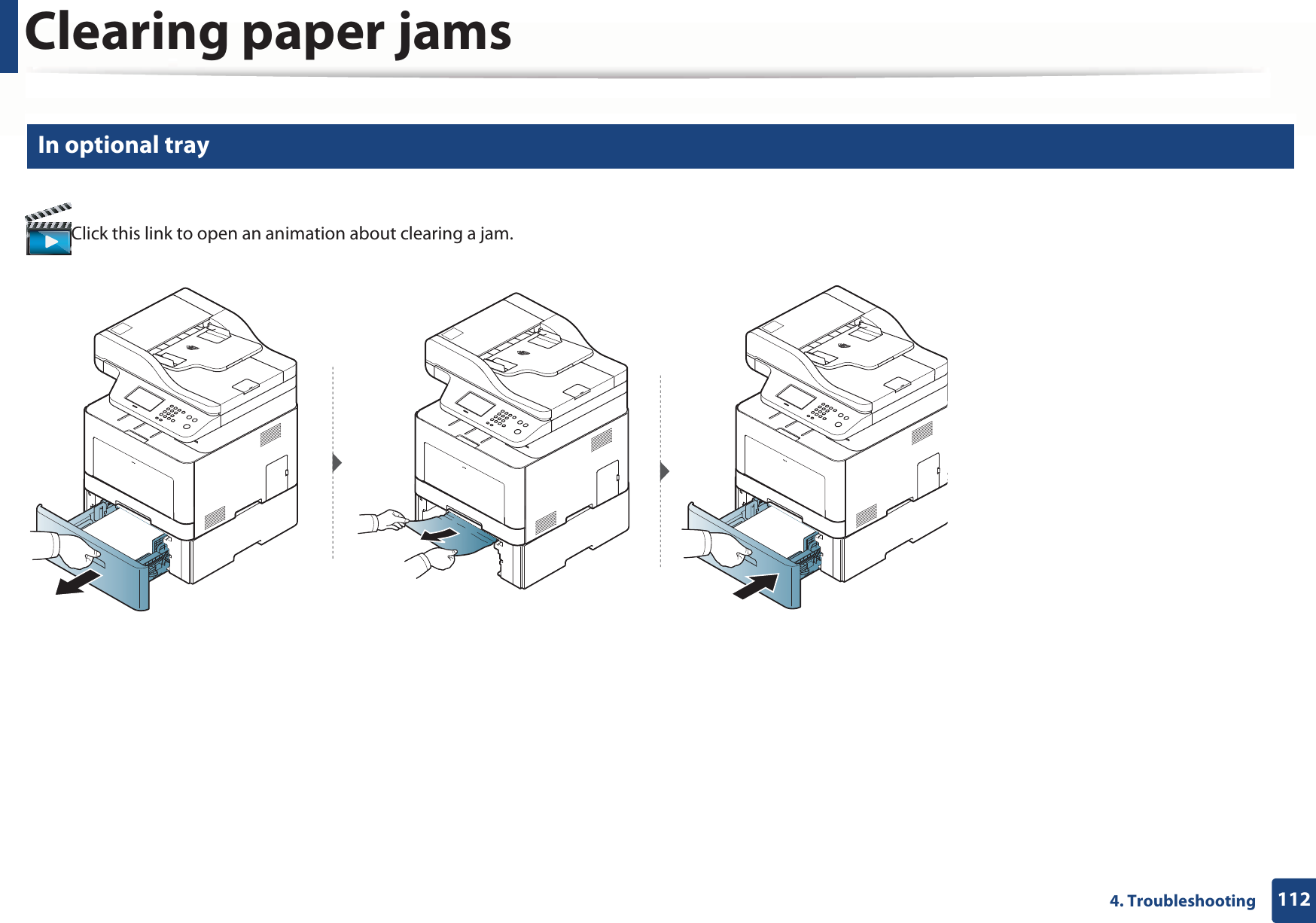 Clearing paper jams

In optional tray

Click this link to open an animation about clearing a jam.

4. Troubleshooting 112