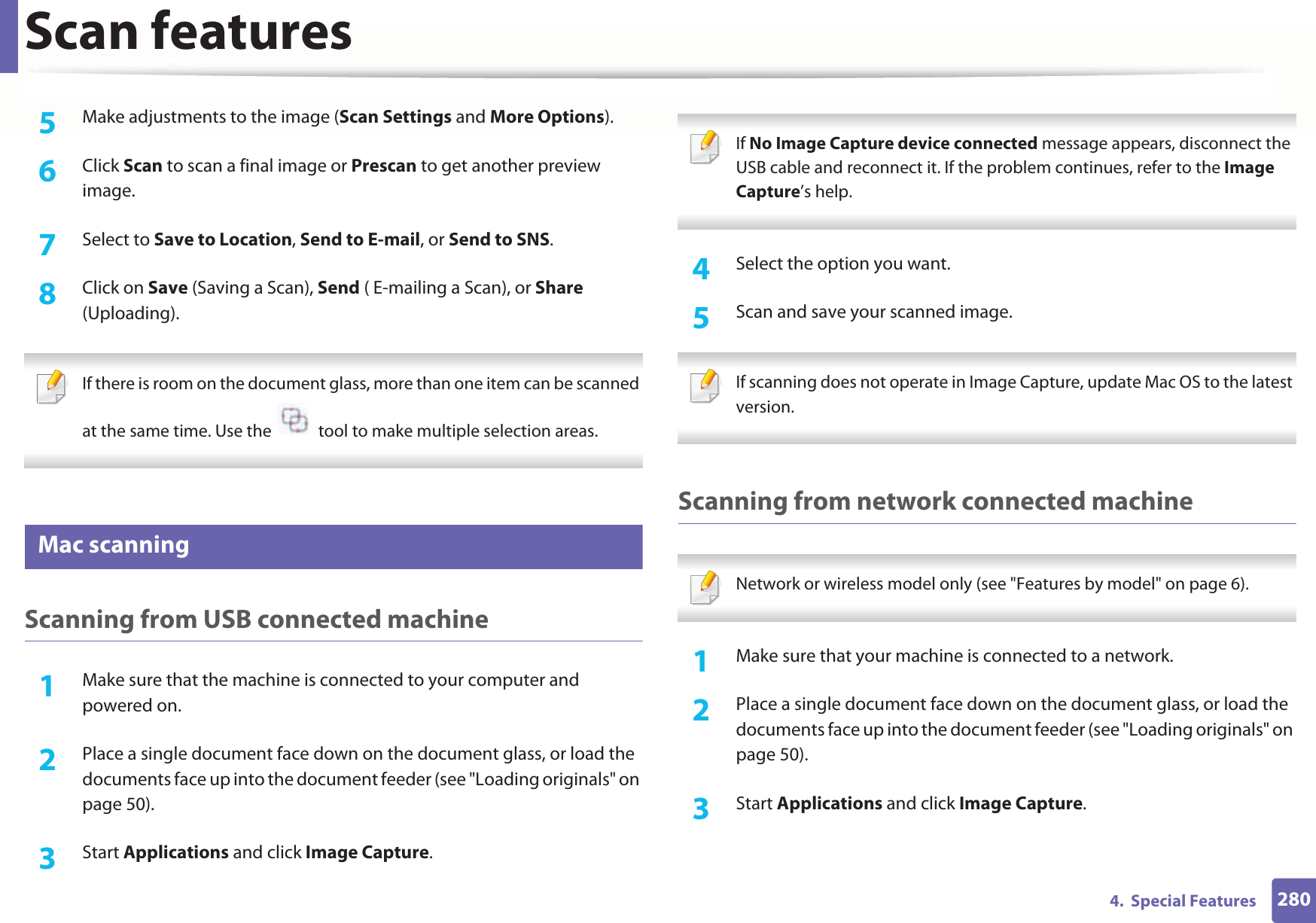 Scan features

5 Make adjustments to the image (Scan Settings and More Options).

6 Click Scan to scan a final image or Prescan to get another preview image.

7 Select to Save to Location, Send to E-mail, or Send to SNS.

8 Click on Save (Saving a Scan), Send ( E-mailing a Scan), or Share (Uploading).

If there is room on the document glass, more than one item can be scanned at the same time. Use the tool to make multiple selection areas.

Mac scanning

Scanning from USB connected machine

1 Make sure that the machine is connected to your computer and powered on.

2 Place a single document face down on the document glass, or load the documents face up into the document feeder (see "Loading originals" on page 50).

3 Start Applications and click Image Capture.

If No Image Capture device connected message appears, disconnect the USB cable and reconnect it. If the problem continues, refer to the Image Capture's help.

4 Select the option you want.

5 Scan and save your scanned image.

If scanning does not operate in Image Capture, update Mac OS to the latest version.

Scanning from network connected machine

Network or wireless model only (see "Features by model" on page 6).

1 Make sure that your machine is connected to a network.

2 Place a single document face down on the document glass, or load the documents face up into the document feeder (see "Loading originals" on page 50).

3 Start Applications and click Image Capture.

4. Special Features 280