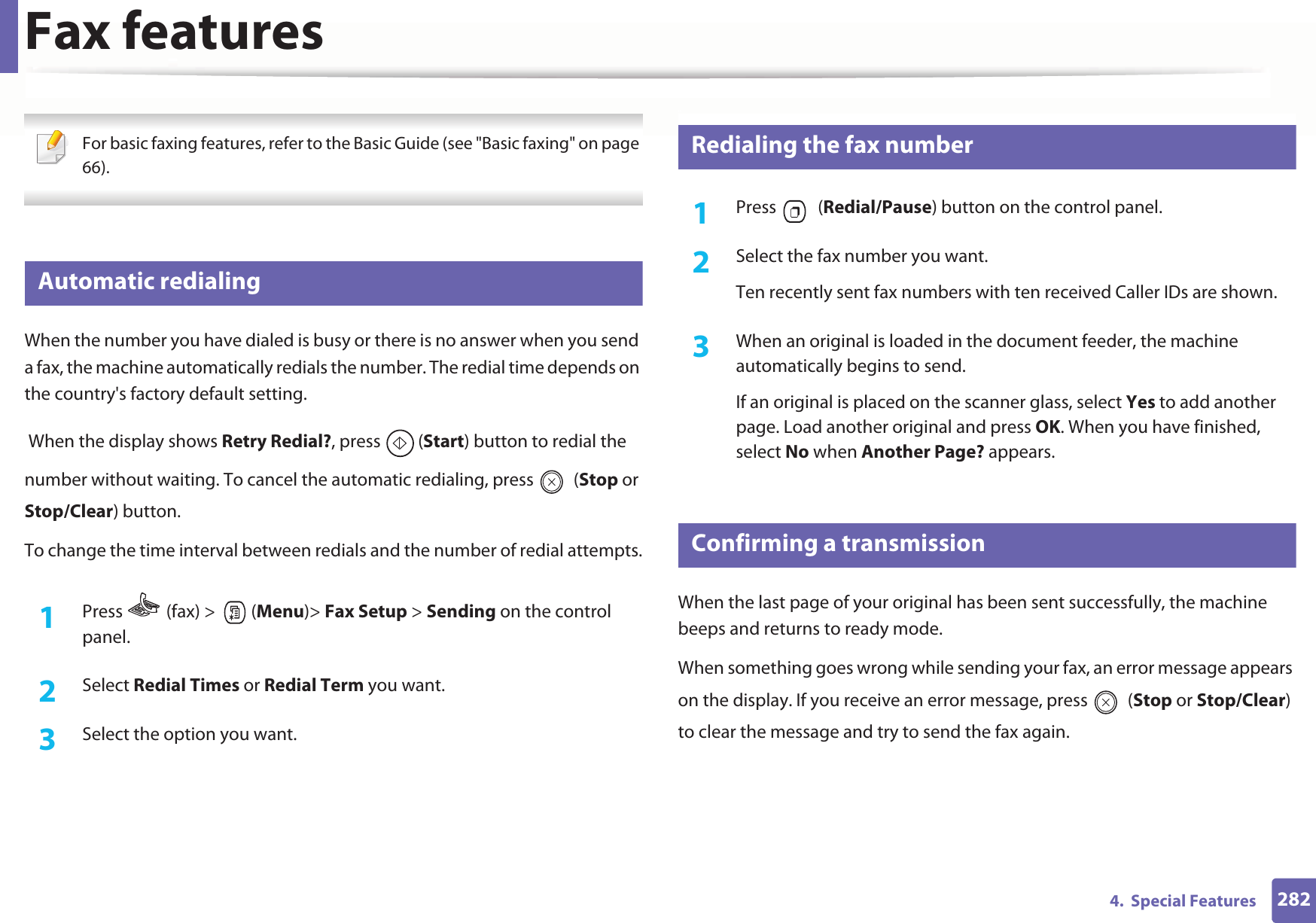 Fax features

For basic faxing features, refer to the Basic Guide (see "Basic faxing" on page 66).

Automatic redialing

When the number you have dialed is busy or there is no answer when you send a fax, the machine automatically redials the number. The redial time depends on the country's factory default setting.

When the display shows Retry Redial?, press (Start) button to redial the number without waiting. To cancel the automatic redialing, press (Stop or Stop/Clear) button.

To change the time interval between redials and the number of redial attempts.

1 Press (fax) > (Menu)> Fax Setup > Sending on the control panel.

2 Select Redial Times or Redial Term you want.

3 Select the option you want.

Redialing the fax number

1 Press (Redial/Pause) button on the control panel.

2 Select the fax number you want.

Ten recently sent fax numbers with ten received Caller IDs are shown.

3 When an original is loaded in the document feeder, the machine automatically begins to send.

If an original is placed on the scanner glass, select Yes to add another page. Load another original and press OK. When you have finished, select No when Another Page? appears.

Confirming a transmission

When the last page of your original has been sent successfully, the machine beeps and returns to ready mode.

When something goes wrong while sending your fax, an error message appears on the display. If you receive an error message, press (Stop or Stop/Clear) to clear the message and try to send the fax again.

4. Special Features 282