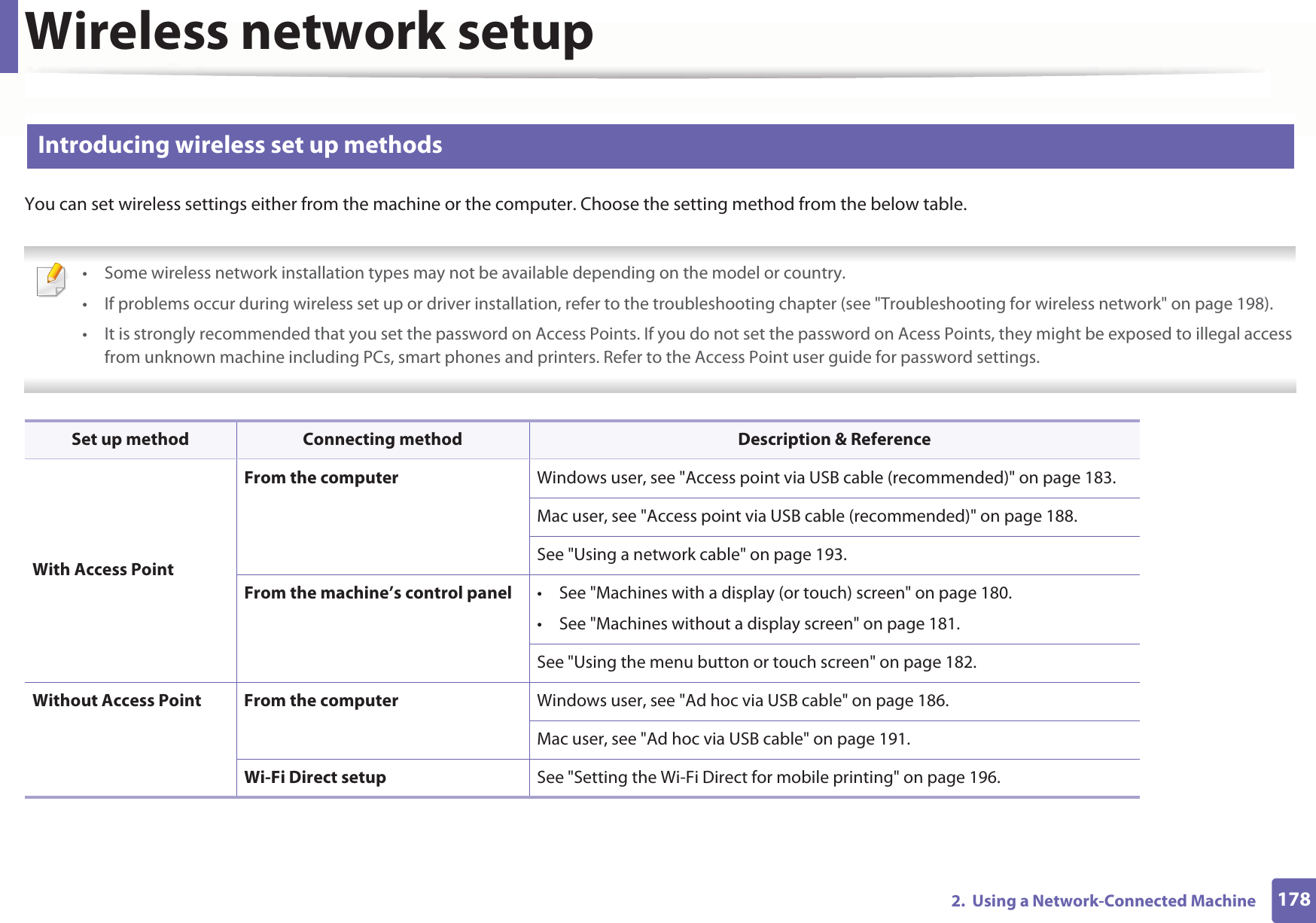 Wireless network setup

Introducing wireless set up methods

You can set wireless settings either from the machine or the computer. Choose the setting method from the below table.

• Some wireless network installation types may not be available depending on the model or country.
• If problems occur during wireless set up or driver installation, refer to the troubleshooting chapter (see "Troubleshooting for wireless network" on page 198).
• It is strongly recommended that you set the password on Access Points. If you do not set the password on Acess Points, they might be exposed to illegal access from unknown machine including PCs, smart phones and printers. Refer to the Access Point user guide for password settings.

| Set up method | Connecting method | Description & Reference |
|---|---|---|
| With Access Point | From the computer | Windows user, see "Access point via USB cable (recommended)" on page 183. |
| | | Mac user, see "Access point via USB cable (recommended)" on page 188. |
| | | See "Using a network cable" on page 193. |
| | From the machine’s control panel | • See "Machines with a display (or touch) screen" on page 180. • See "Machines without a display screen" on page 181. |
| | | See "Using the menu button or touch screen" on page 182. |
| Without Access Point | From the computer | Windows user, see "Ad hoc via USB cable" on page 186. |
| | | Mac user, see "Ad hoc via USB cable" on page 191. |
| | Wi-Fi Direct setup | See "Setting the Wi-Fi Direct for mobile printing" on page 196. |

2. Using a Network-Connected Machine 178