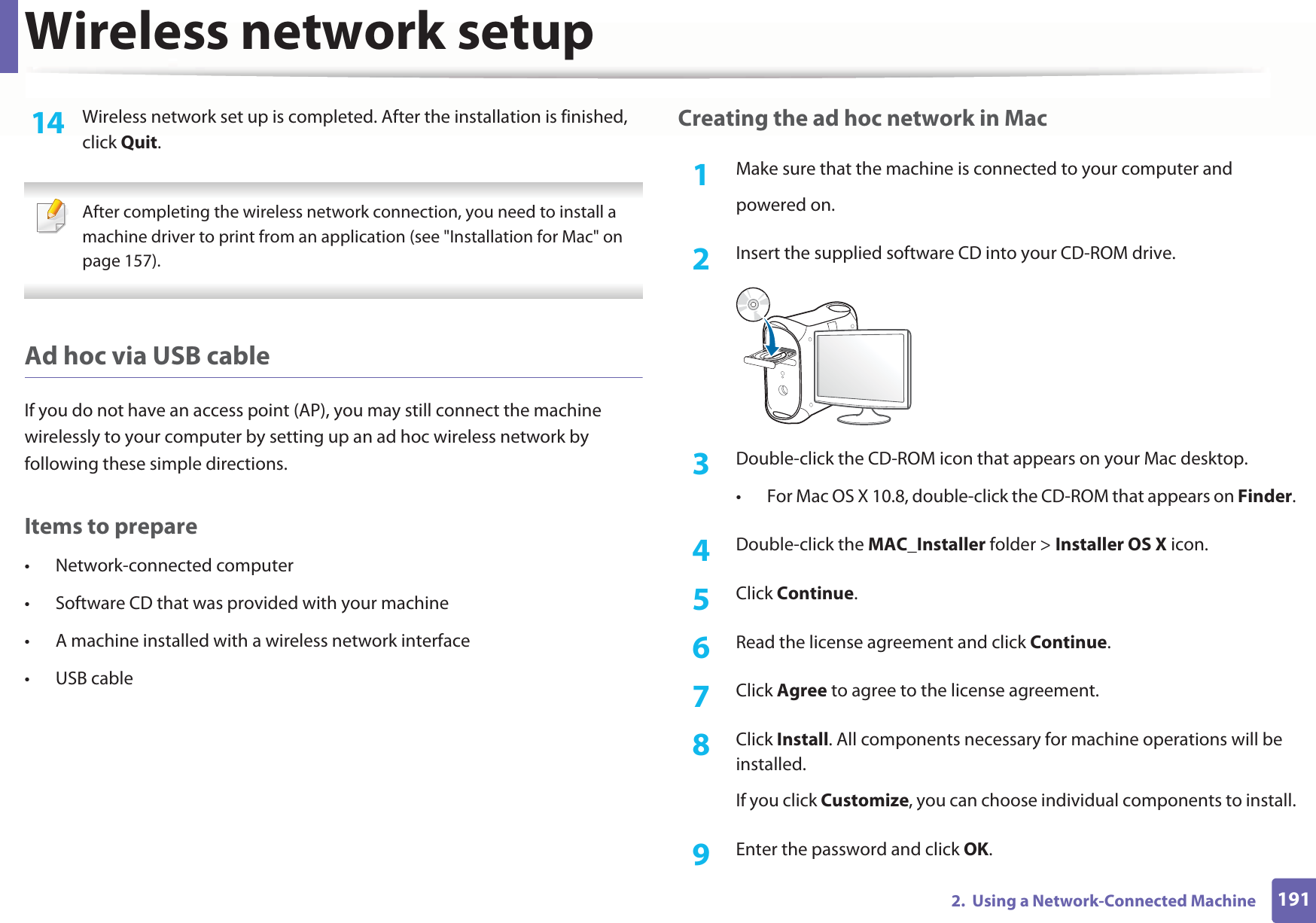 Wireless network setup

14 Wireless network set up is completed. After the installation is finished, click Quit.

After completing the wireless network connection, you need to install a machine driver to print from an application (see "Installation for Mac" on page 157).

Ad hoc via USB cable

If you do not have an access point (AP), you may still connect the machine wirelessly to your computer by setting up an ad hoc wireless network by following these simple directions.

Items to prepare

• Network-connected computer
• Software CD that was provided with your machine
• A machine installed with a wireless network interface
• USB cable

Creating the ad hoc network in Mac

1 Make sure that the machine is connected to your computer and powered on.

2 Insert the supplied software CD into your CD-ROM drive.

3 Double-click the CD-ROM icon that appears on your Mac desktop.

• For Mac OS X 10.8, double-click the CD-ROM that appears on Finder.

4 Double-click the MAC_Installer folder > Installer OS X icon.

5 Click Continue.

6 Read the license agreement and click Continue.

7 Click Agree to agree to the license agreement.

8 Click Install. All components necessary for machine operations will be installed.

If you click Customize, you can choose individual components to install.

9 Enter the password and click OK.

2. Using a Network-Connected Machine 191