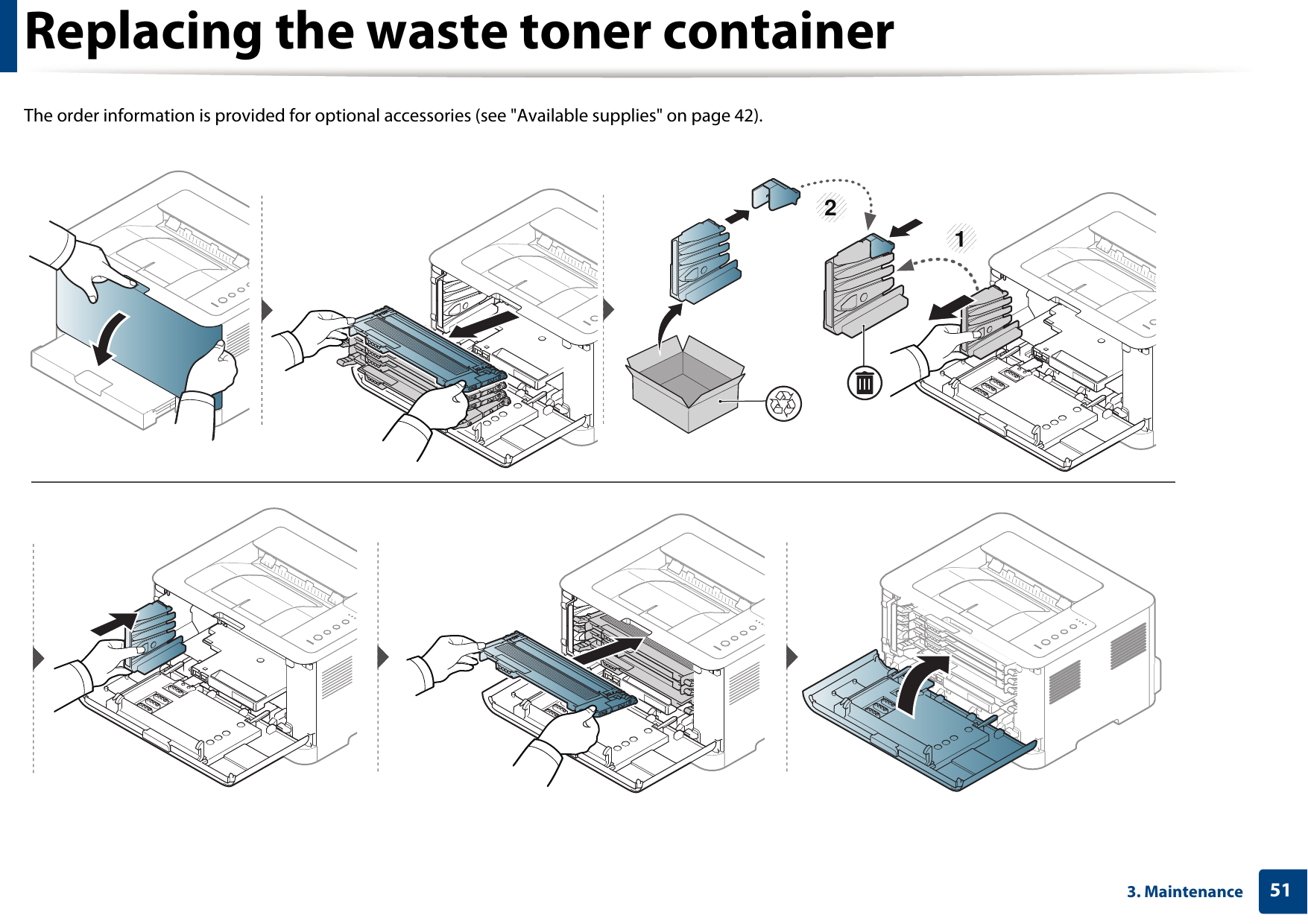 Replacing the waste toner container

The order information is provided for optional accessories (see "Available supplies" on page 42).

2

1

3. Maintenance 51