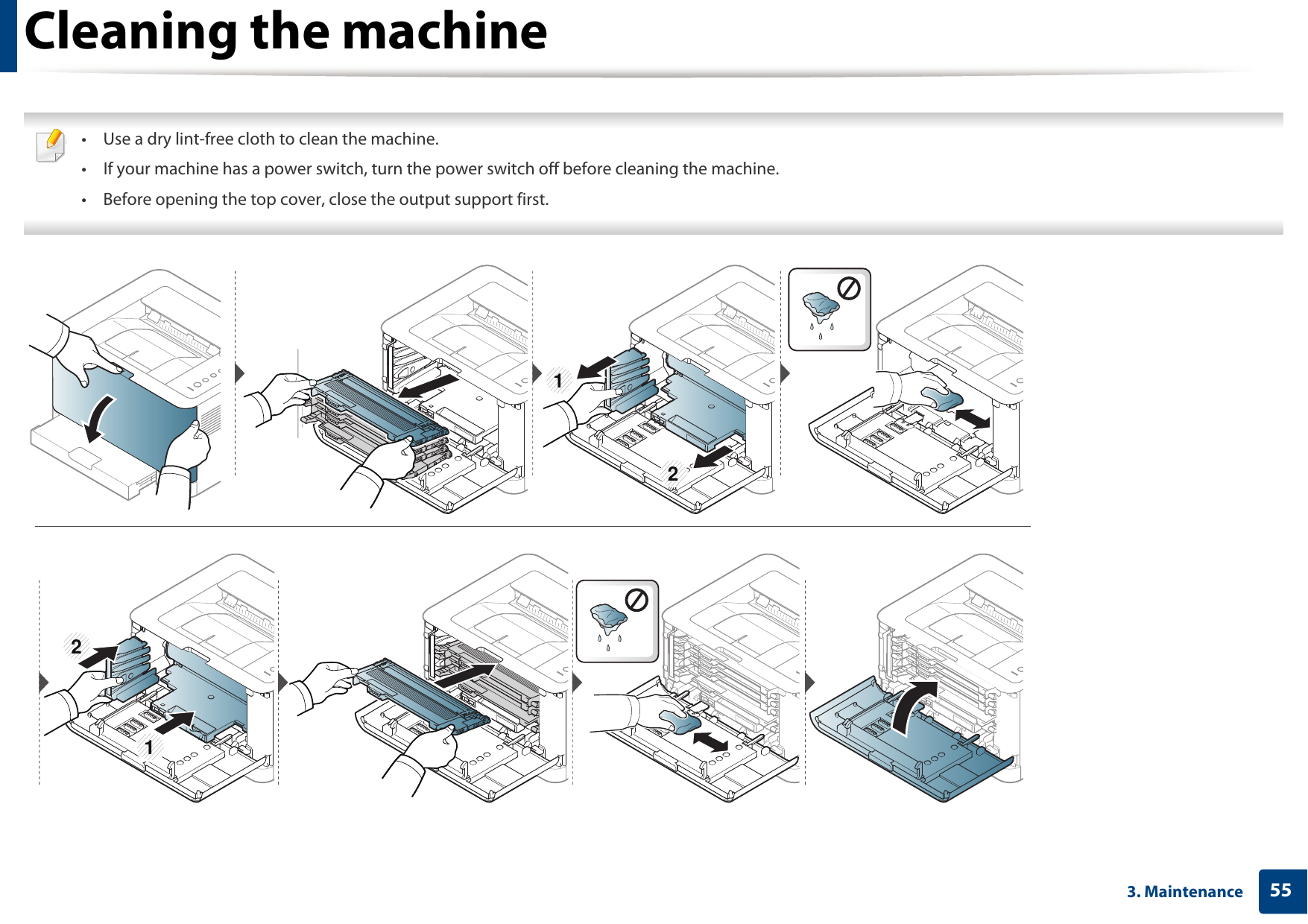 Cleaning the machine

• Use a dry lint-free cloth to clean the machine.

• If your machine has a power switch, turn the power switch off before cleaning the machine.

• Before opening the top cover, close the output support first.

1

2

2

1

3. Maintenance 55