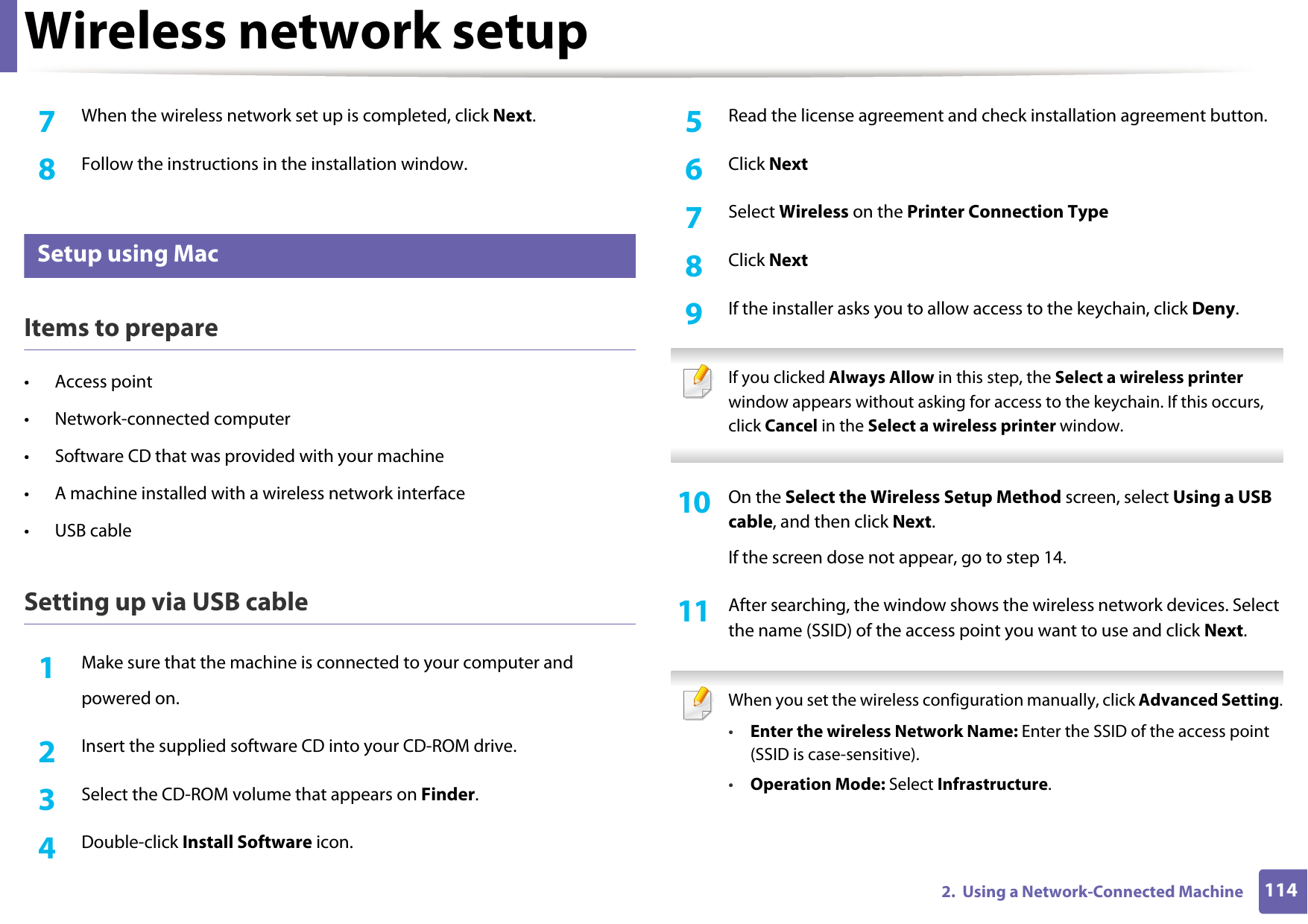 Wireless network setup

7 When the wireless network set up is completed, click Next.

8 Follow the instructions in the installation window.

Setup using Mac

Items to prepare

• Access point

• Network-connected computer

• Software CD that was provided with your machine

• A machine installed with a wireless network interface

• USB cable

Setting up via USB cable

1 Make sure that the machine is connected to your computer and powered on.

2 Insert the supplied software CD into your CD-ROM drive.

3 Select the CD-ROM volume that appears on Finder.

4 Double-click Install Software icon.

5 Read the license agreement and check installation agreement button.

6 Click Next

7 Select Wireless on the Printer Connection Type

8 Click Next

9 If the installer asks you to allow access to the keychain, click Deny.

If you clicked Always Allow in this step, the Select a wireless printer window appears without asking for access to the keychain. If this occurs, click Cancel in the Select a wireless printer window.

10 On the Select the Wireless Setup Method screen, select Using a USB cable, and then click Next.

If the screen dose not appear, go to step 14.

11 After searching, the window shows the wireless network devices. Select the name (SSID) of the access point you want to use and click Next.

When you set the wireless configuration manually, click Advanced Setting.

• Enter the wireless Network Name: Enter the SSID of the access point (SSID is case-sensitive).

• Operation Mode: Select Infrastructure.

2. Using a Network-Connected Machine 114