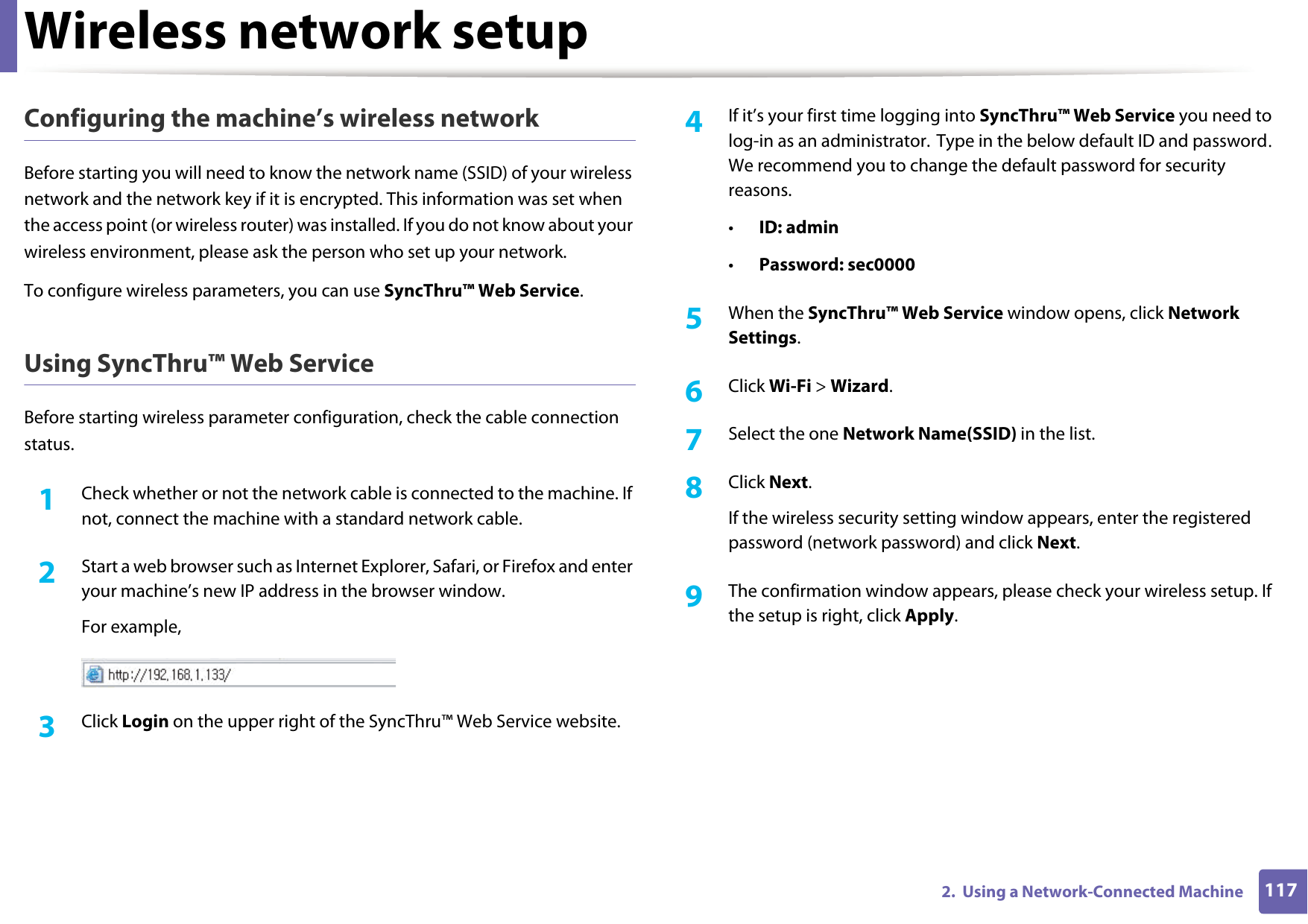 Wireless network setup

Configuring the machine’s wireless network

Before starting you will need to know the network name (SSID) of your wireless network and the network key if it is encrypted. This information was set when the access point (or wireless router) was installed. If you do not know about your wireless environment, please ask the person who set up your network.

To configure wireless parameters, you can use SyncThru™ Web Service.

Using SyncThru™ Web Service

Before starting wireless parameter configuration, check the cable connection status.

1 Check whether or not the network cable is connected to the machine. If not, connect the machine with a standard network cable.

2 Start a web browser such as Internet Explorer, Safari, or Firefox and enter your machine’s new IP address in the browser window.

For example,

http://192.168.1.133/

3 Click Login on the upper right of the SyncThru™ Web Service website.

4 If it’s your first time logging into SyncThru™ Web Service you need to log-in as an administrator. Type in the below default ID and password. We recommend you to change the default password for security reasons.

• ID: admin

• Password: sec0000

5 When the SyncThru™ Web Service window opens, click Network Settings.

6 Click Wi-Fi > Wizard.

7 Select the one Network Name(SSID) in the list.

8 Click Next.

If the wireless security setting window appears, enter the registered password (network password) and click Next.

9 The confirmation window appears, please check your wireless setup. If the setup is right, click Apply.

2. Using a Network-Connected Machine 117