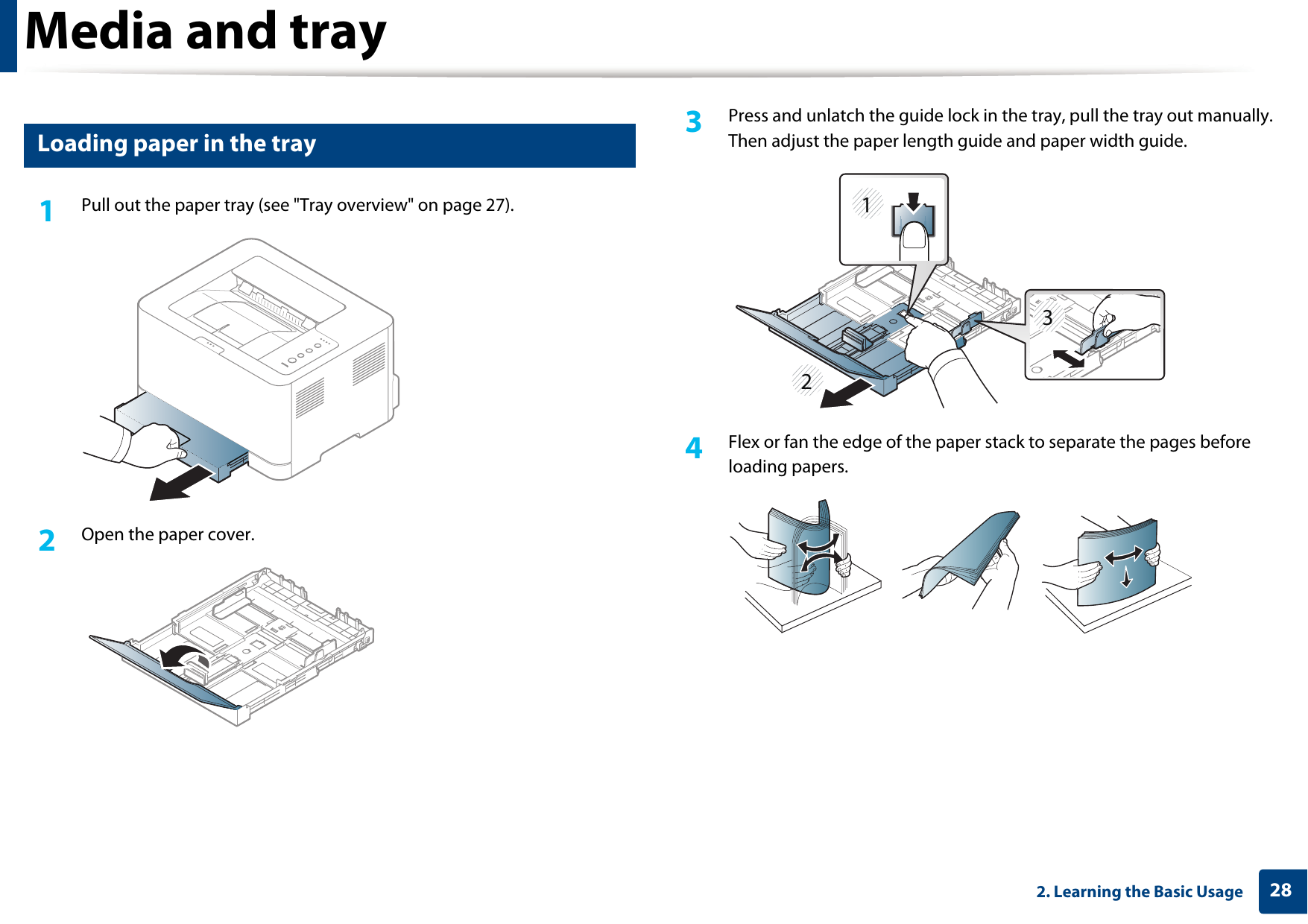 Media and tray

Loading paper in the tray

1 Pull out the paper tray (see "Tray overview" on page 27).

2 Open the paper cover.

3 Press and unlatch the guide lock in the tray, pull the tray out manually. Then adjust the paper length guide and paper width guide.

1

3

2

4 Flex or fan the edge of the paper stack to separate the pages before loading papers.

2. Learning the Basic Usage 28