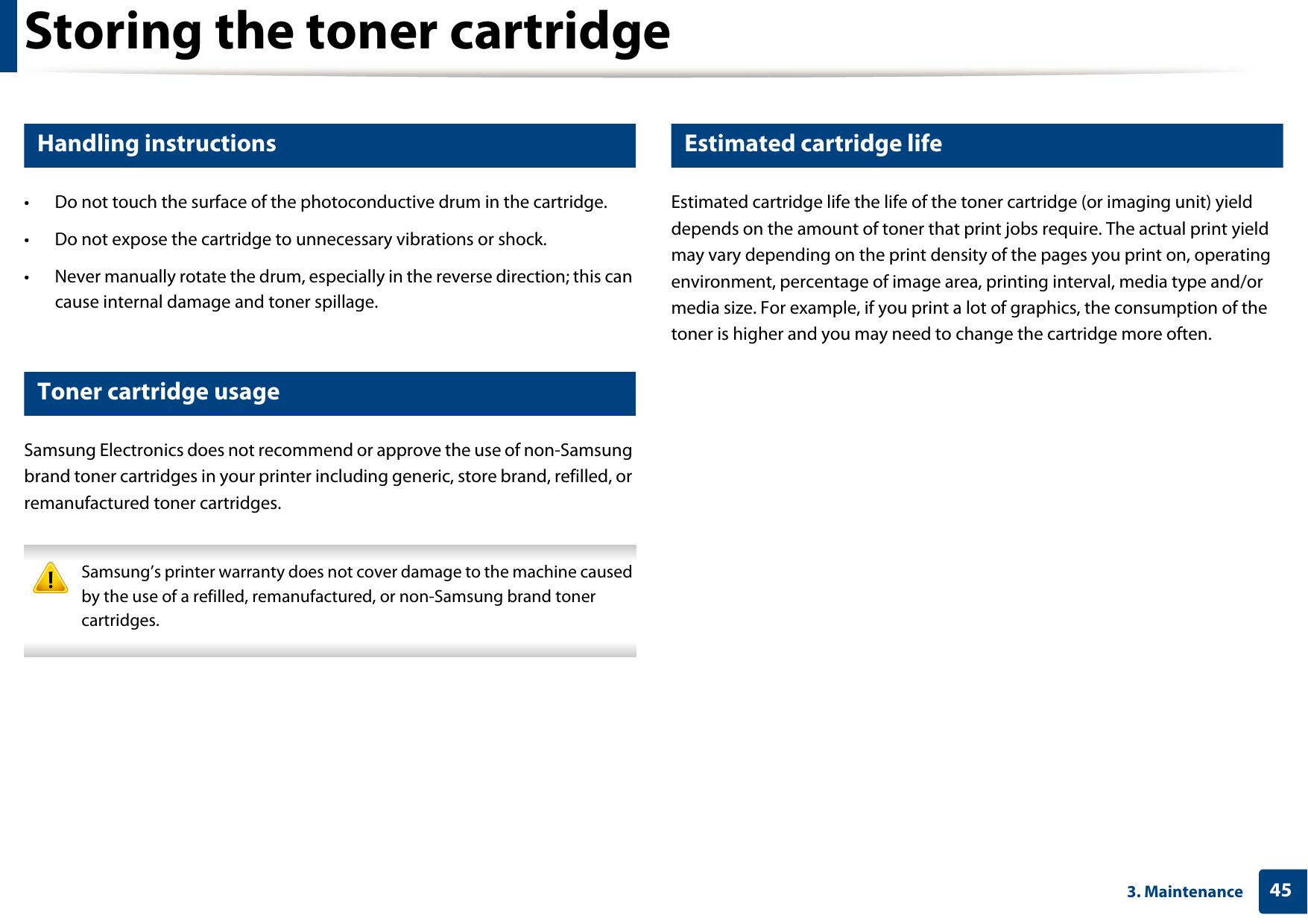 Storing the toner cartridge

Handling instructions

• Do not touch the surface of the photoconductive drum in the cartridge.

• Do not expose the cartridge to unnecessary vibrations or shock.

• Never manually rotate the drum, especially in the reverse direction; this can cause internal damage and toner spillage.

Toner cartridge usage

Samsung Electronics does not recommend or approve the use of non-Samsung brand toner cartridges in your printer including generic, store brand, refilled, or remanufactured toner cartridges.

Samsung's printer warranty does not cover damage to the machine caused by the use of a refilled, remanufactured, or non-Samsung brand toner cartridges.

Estimated cartridge life

Estimated cartridge life the life of the toner cartridge (or imaging unit) yield depends on the amount of toner that print jobs require. The actual print yield may vary depending on the print density of the pages you print on, operating environment, percentage of image area, printing interval, media type and/or media size. For example, if you print a lot of graphics, the consumption of the toner is higher and you may need to change the cartridge more often.

3. Maintenance 45