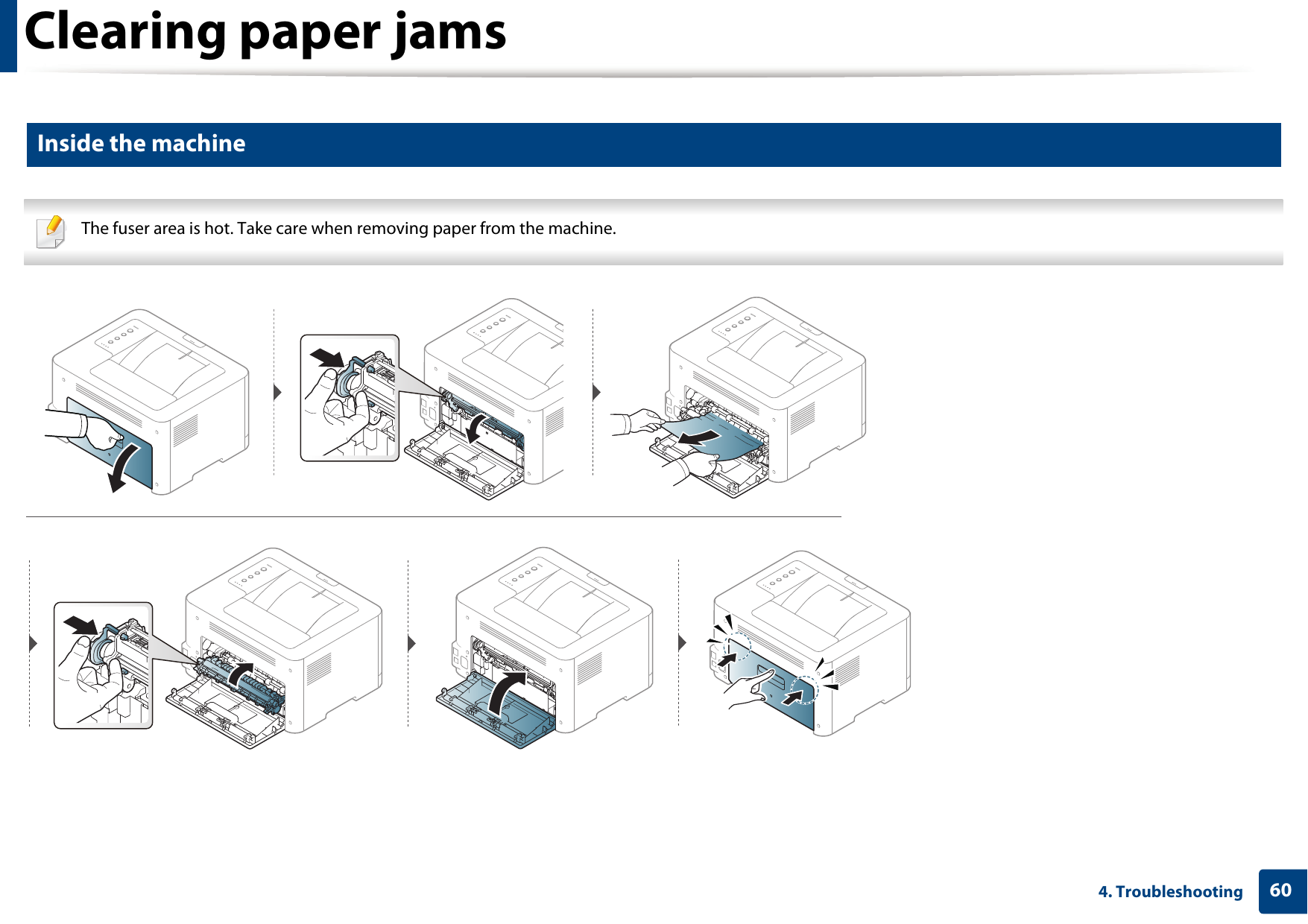 Clearing paper jams

Inside the machine

The fuser area is hot. Take care when removing paper from the machine.

4. Troubleshooting 60