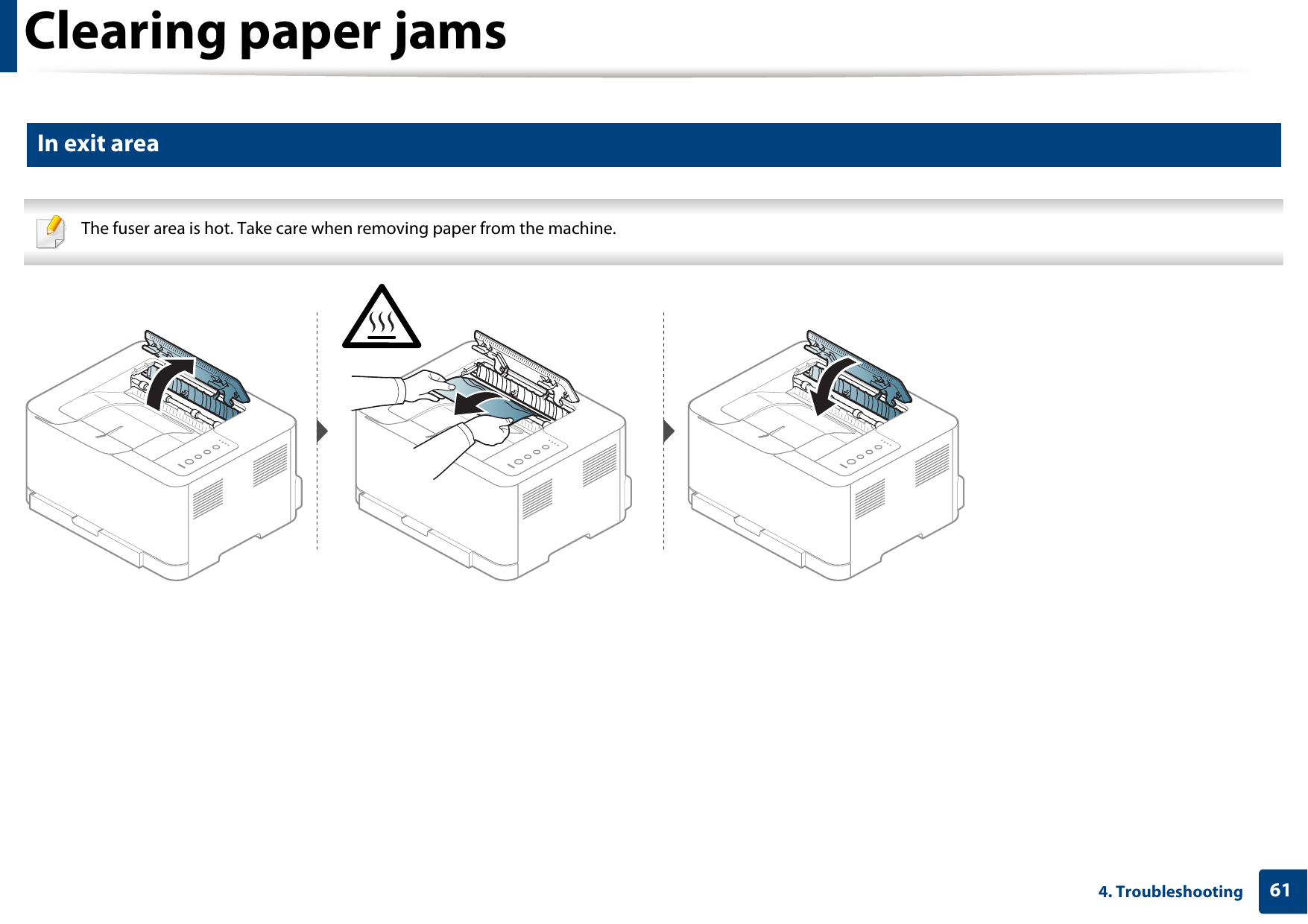 Clearing paper jams

In exit area

The fuser area is hot. Take care when removing paper from the machine.

4. Troubleshooting 61