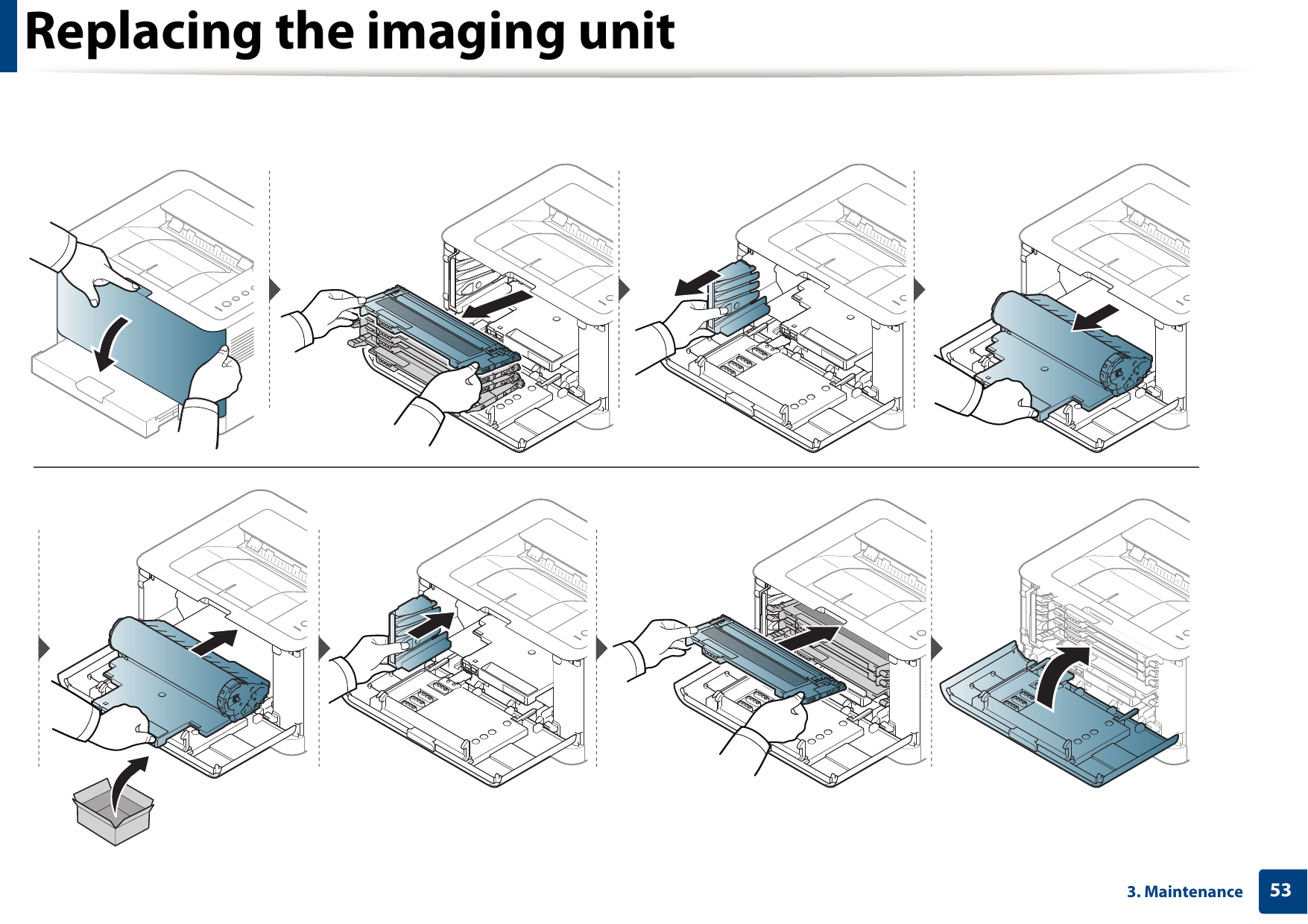 Replacing the imaging unit

3. Maintenance 53