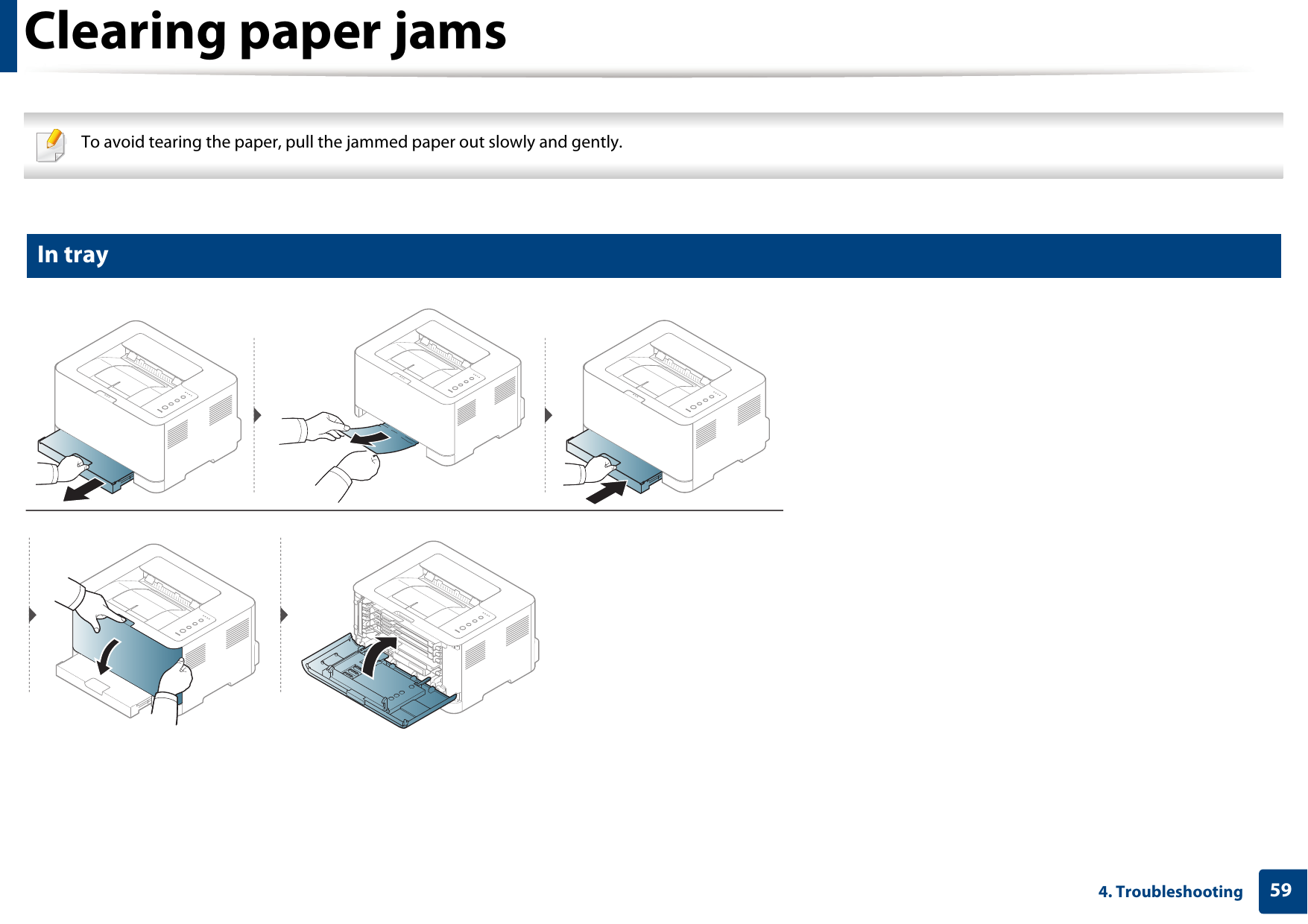 Clearing paper jams

To avoid tearing the paper, pull the jammed paper out slowly and gently.

In tray

4. Troubleshooting 59